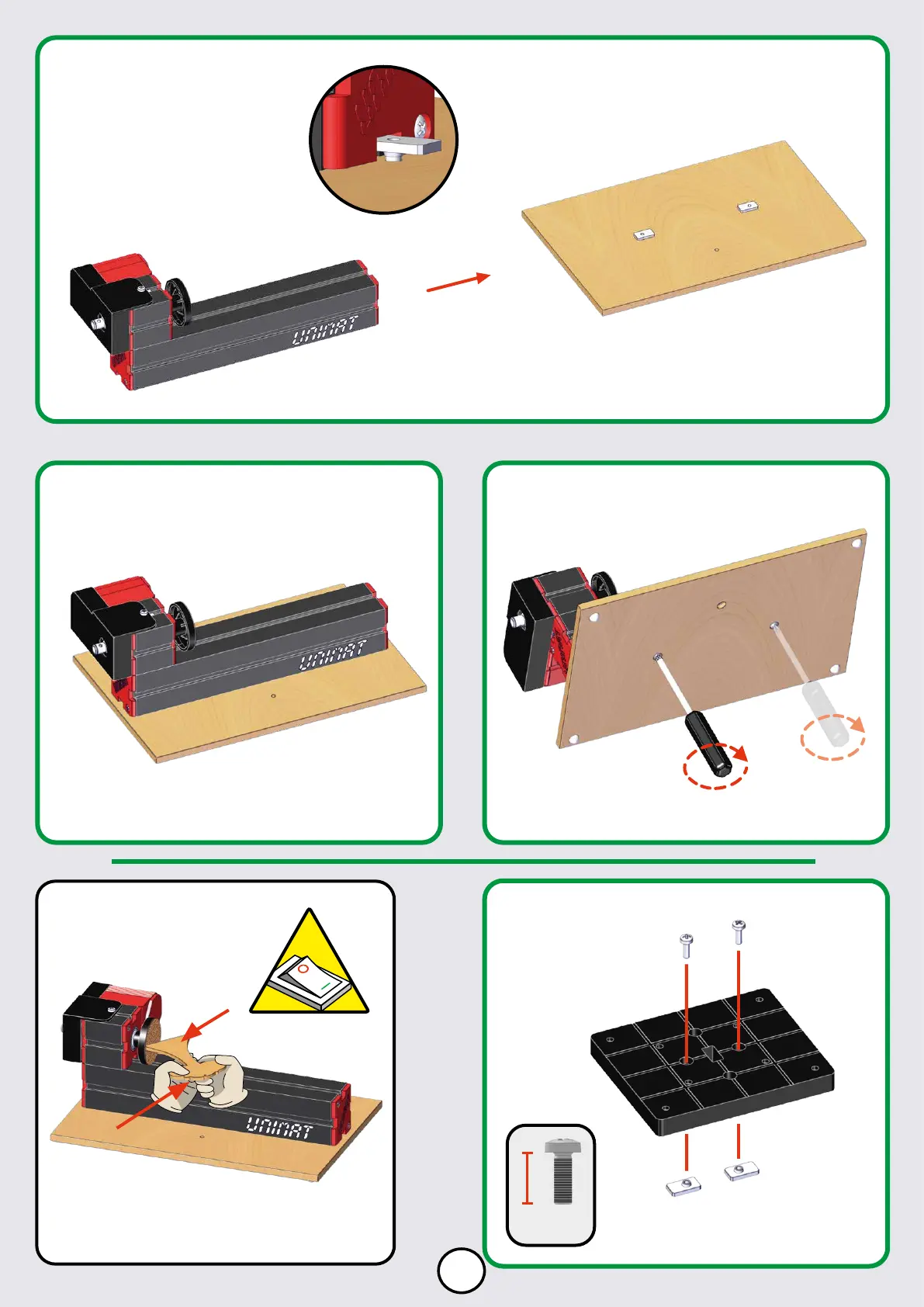 UNIMAT

UNIMAT

UNIMAT