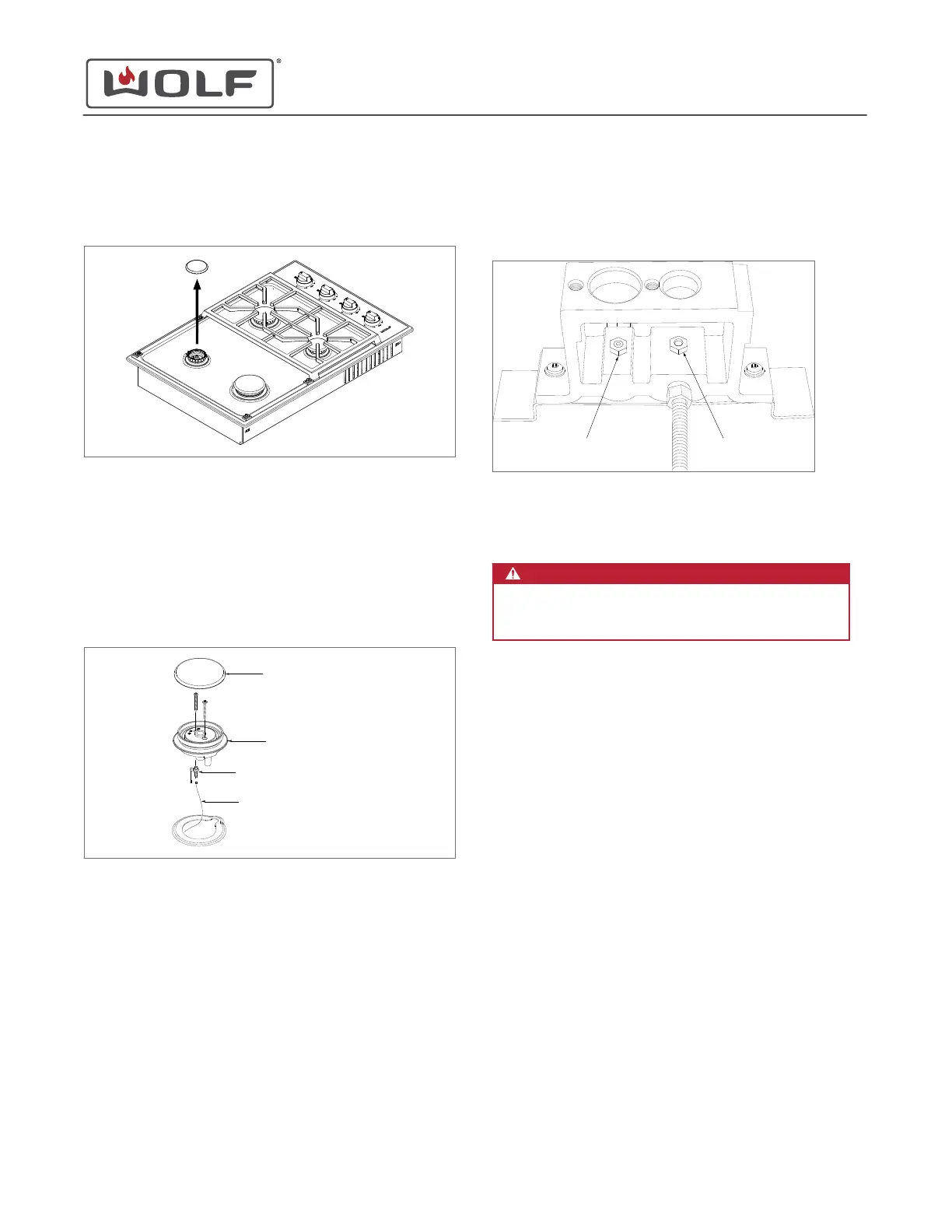 WOLF®