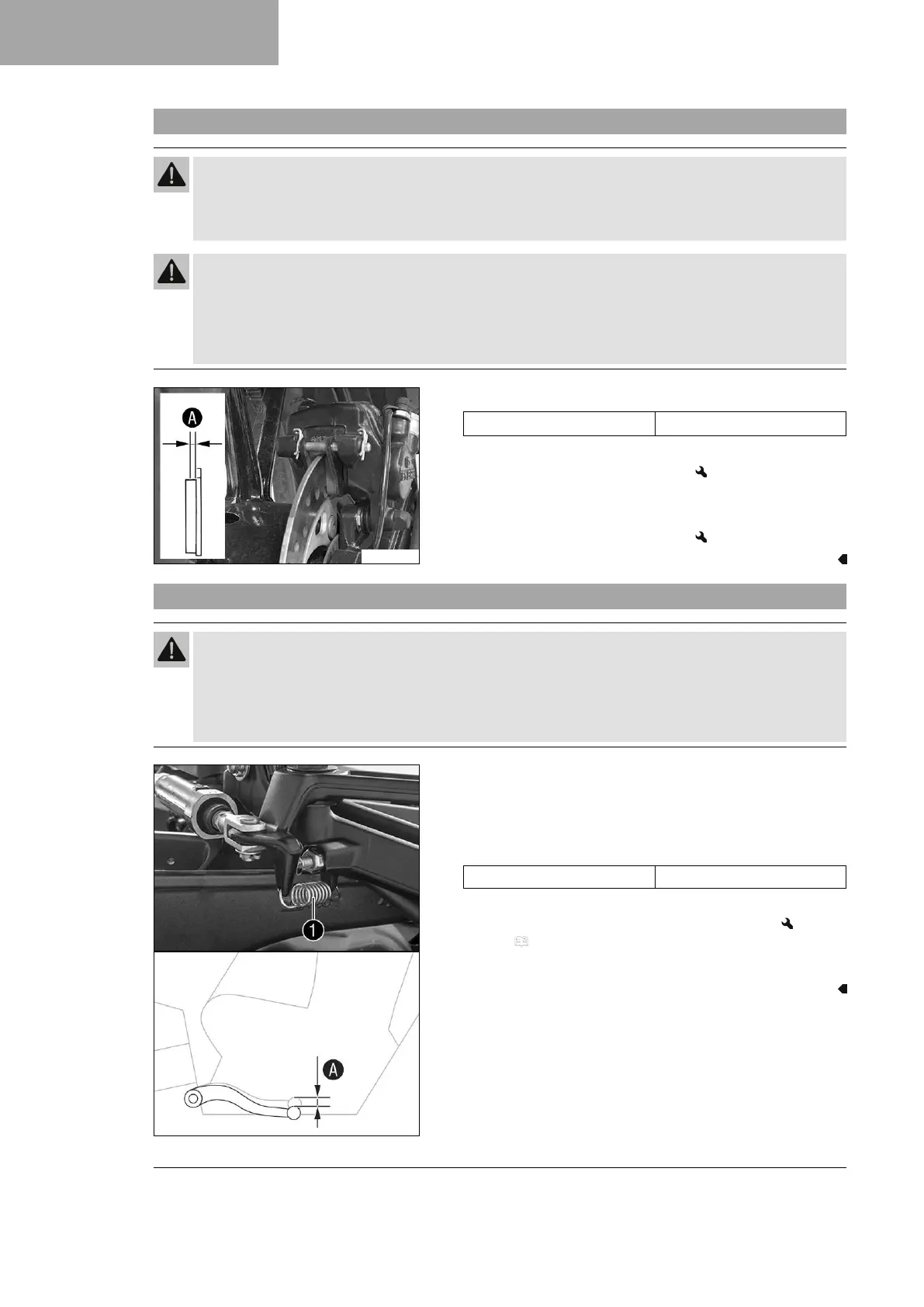 A

A

1