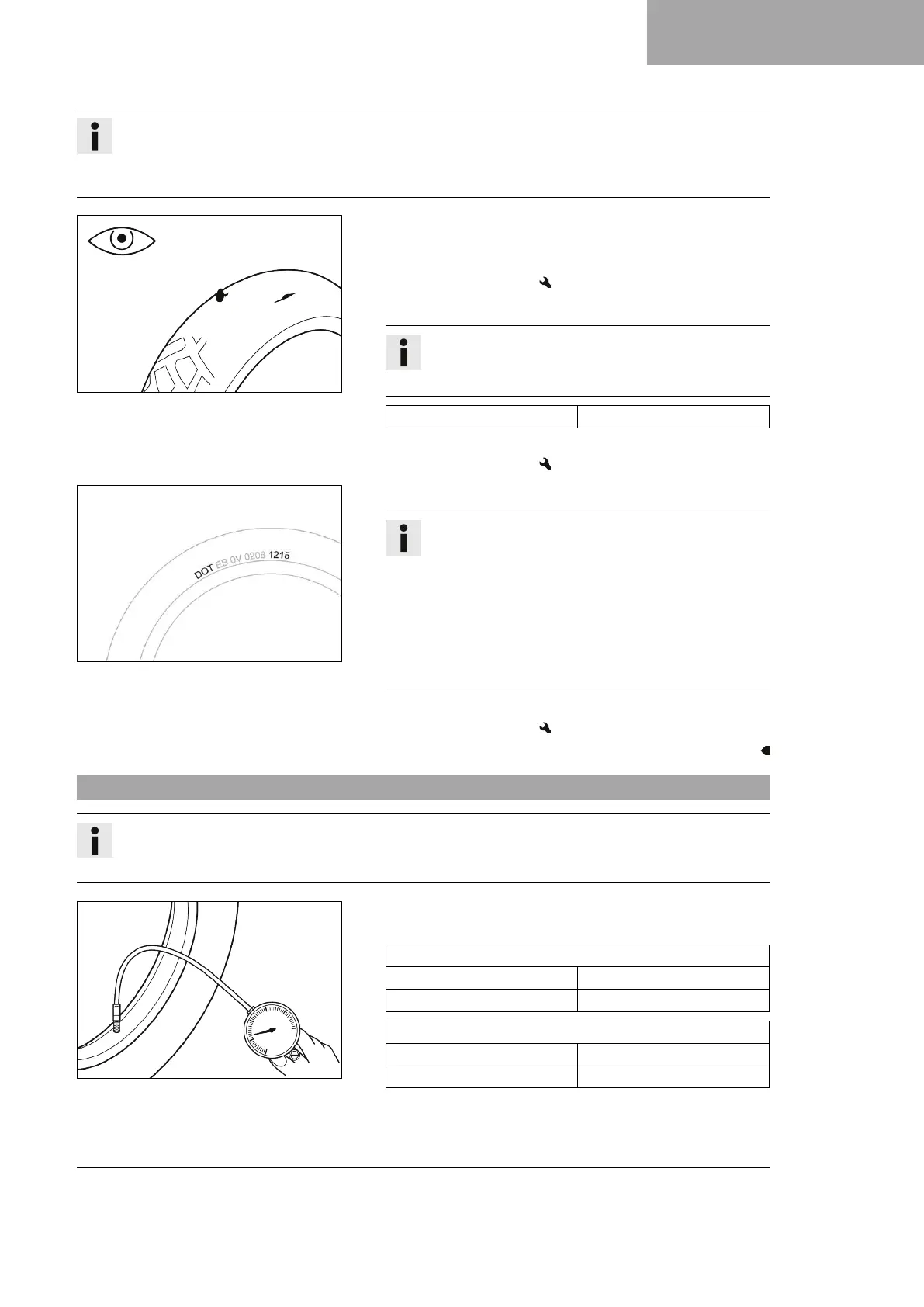 DOT EB 0V 0208 1215