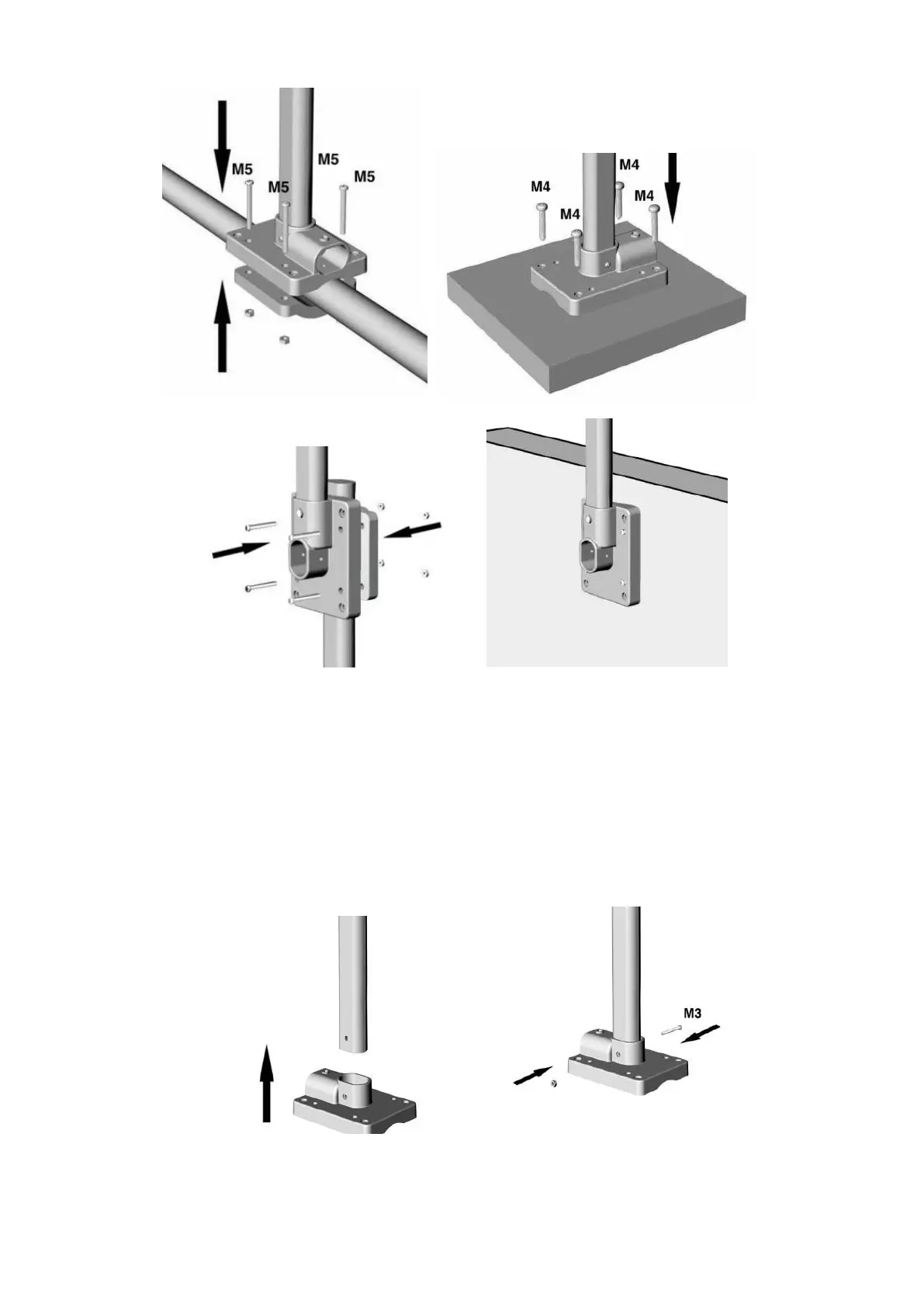 M5
M5
M5
M5

M4
M4
M4
M4

M3