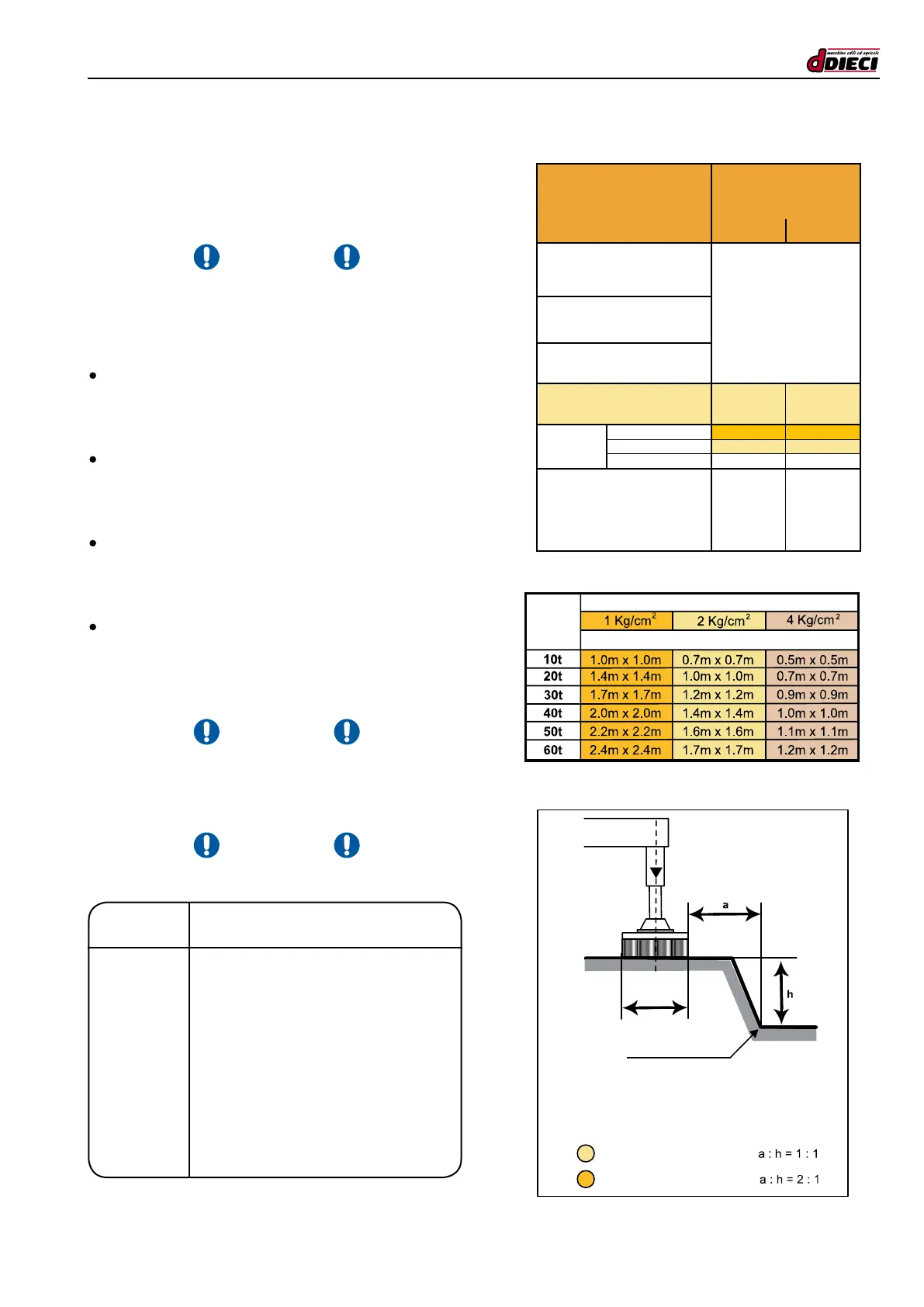 macchine edili ed agricole DIECI

|  | 1 Kg/cm$^2$ | 2 Kg/cm$^2$ | 4 Kg/cm$^2$ |
|---|---|---|---|
| 10t | 1.0m x 1.0m | 0.7m x 0.7m | 0.5m x 0.5m |
| 20t | 1.4m x 1.4m | 1.0m x 1.0m | 0.7m x 0.7m |
| 30t | 1.7m x 1.7m | 1.2m x 1.2m | 0.9m x 0.9m |
| 40t | 2.0m x 2.0m | 1.4m x 1.4m | 1.0m x 1.0m |
| 50t | 2.2m x 2.2m | 1.6m x 1.6m | 1.1m x 1.1m |
| 60t | 2.4m x 2.4m | 1.7m x 1.7m | 1.2m x 1.2m |

a

h

a : h = 1 : 1

a : h = 2 : 1