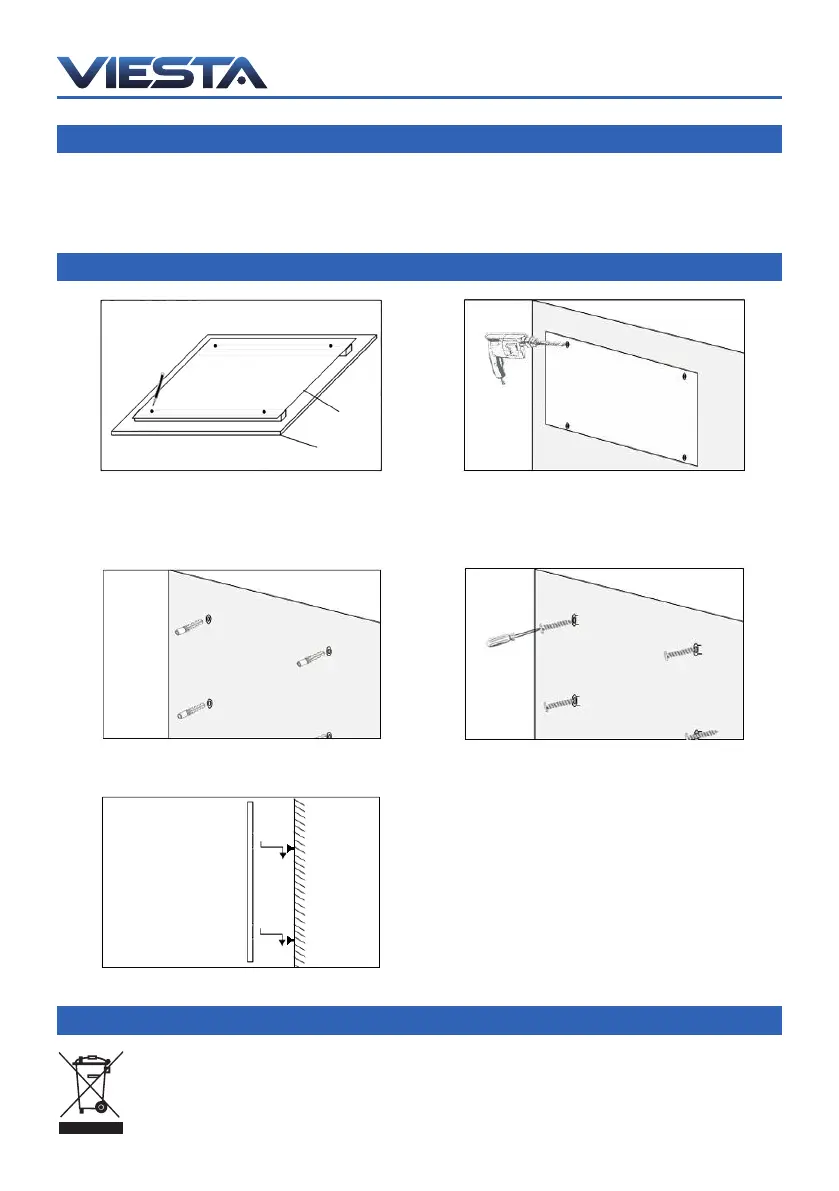 VIESTA