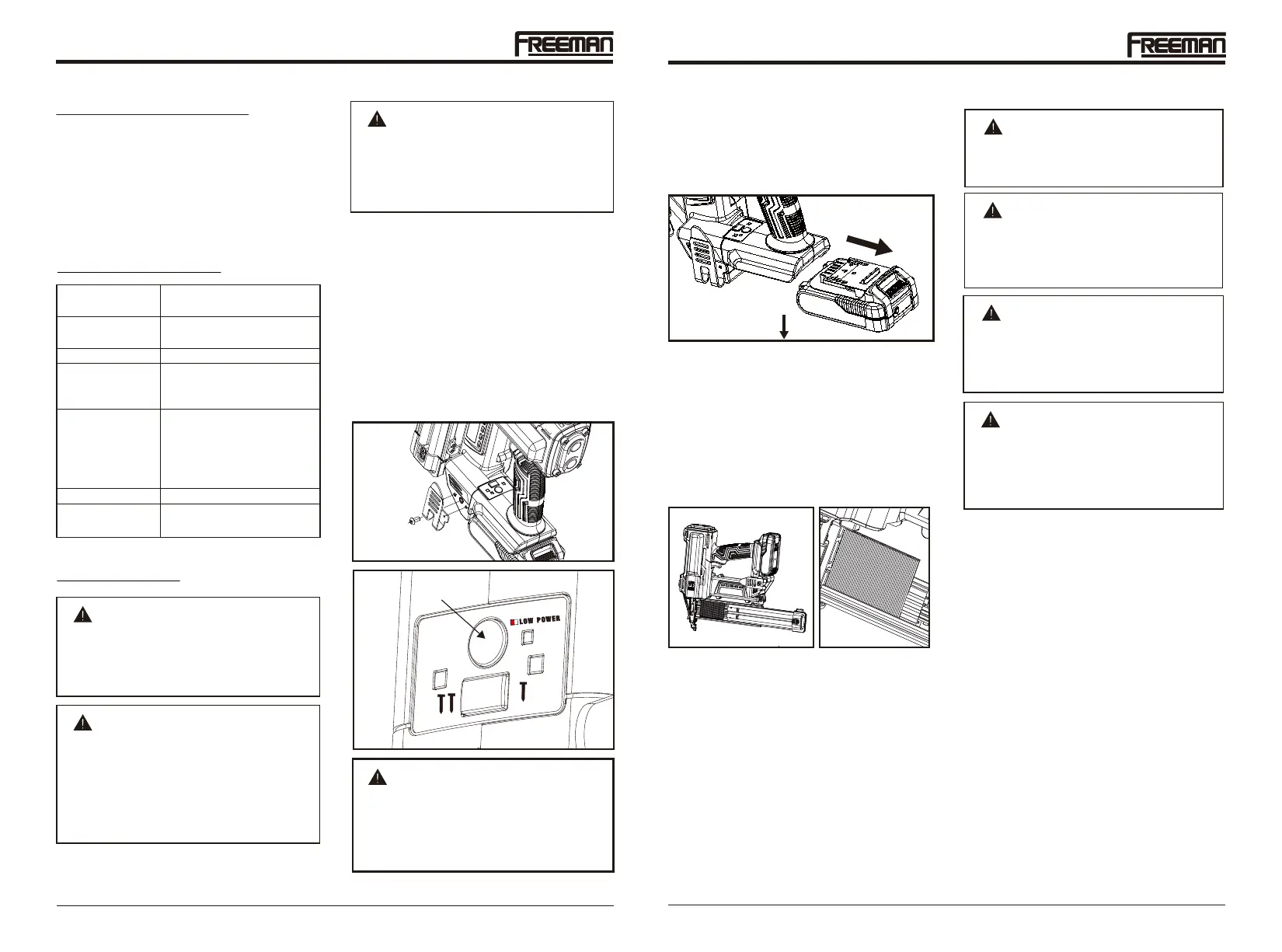 FREEMAN

LOW POWER

FREEMAN