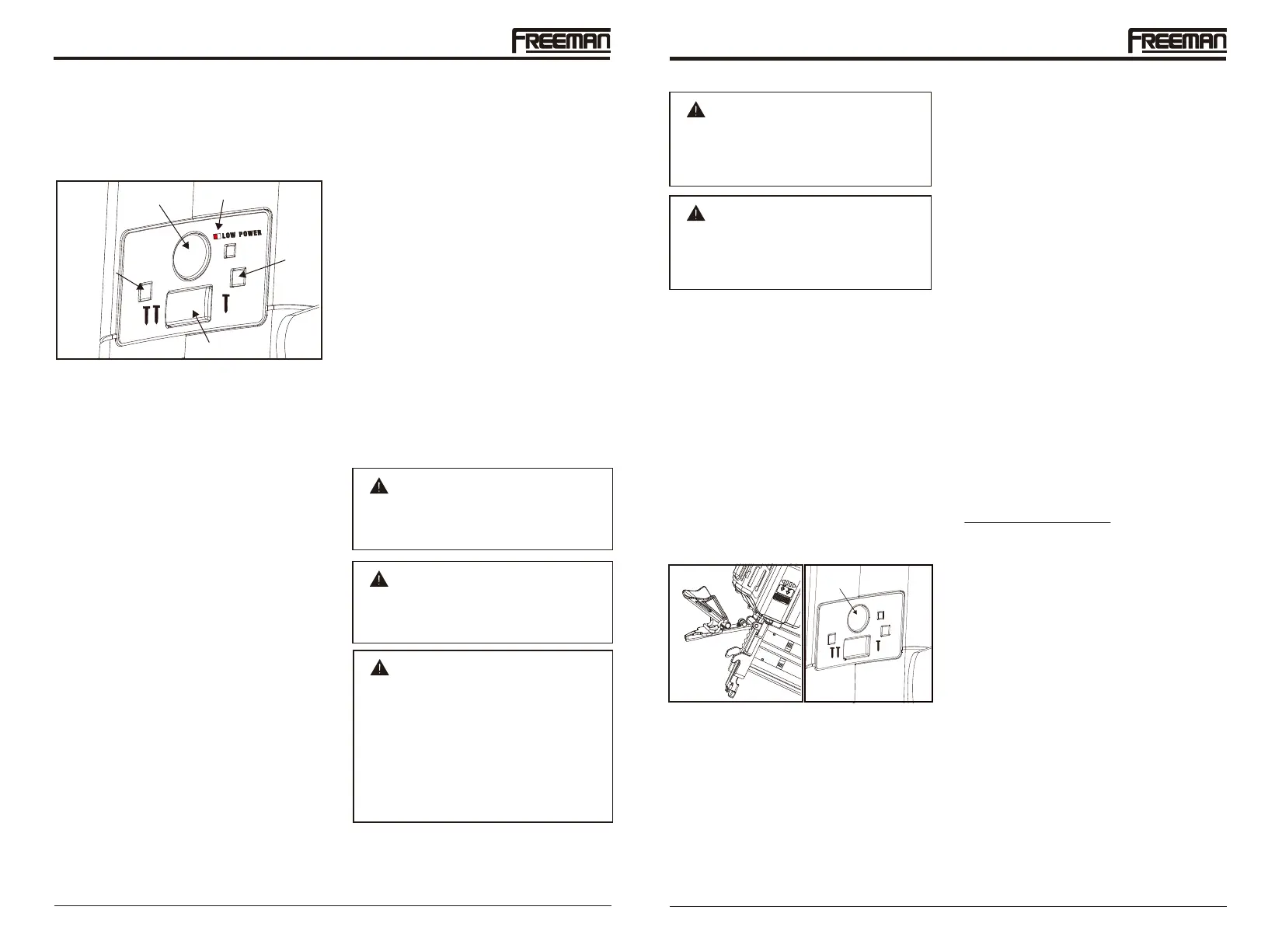 FREEMAN

LOW POWER

FREEMAN