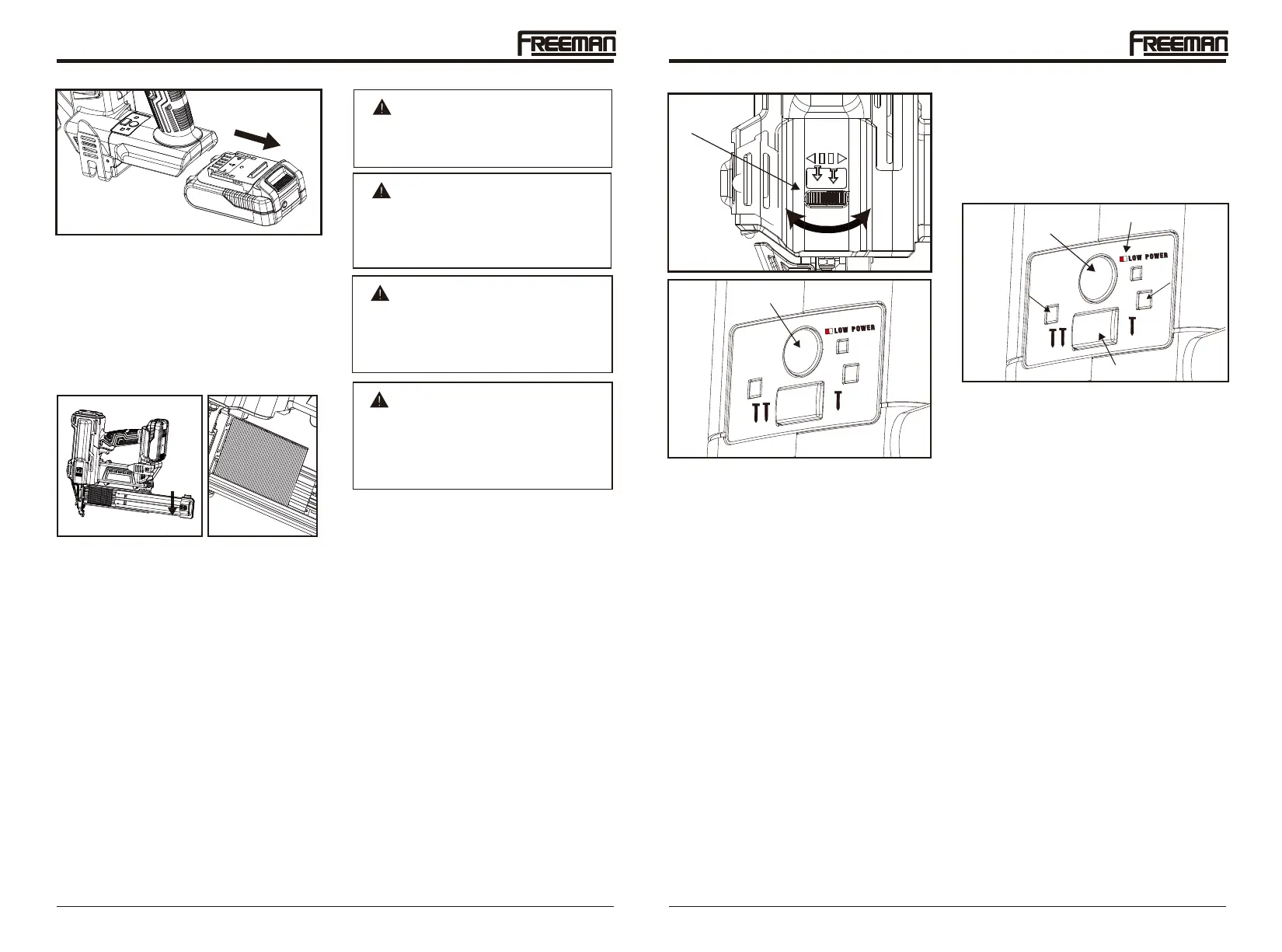 FREEMAN

FREEMAN

LOW POWER

LOW POWER