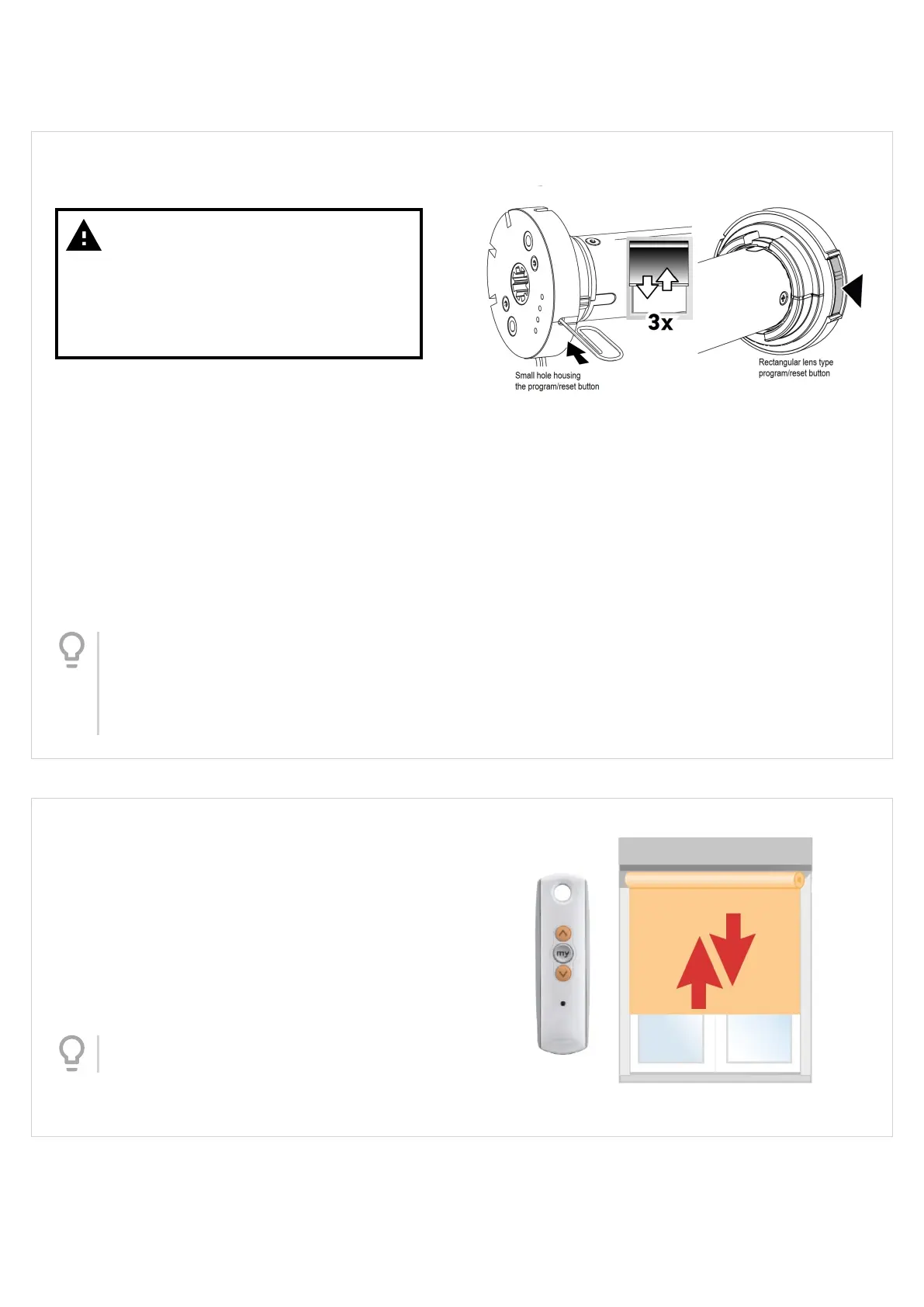 3x

Small hole housing the program/reset button

Rectangular lens type program/reset button

my