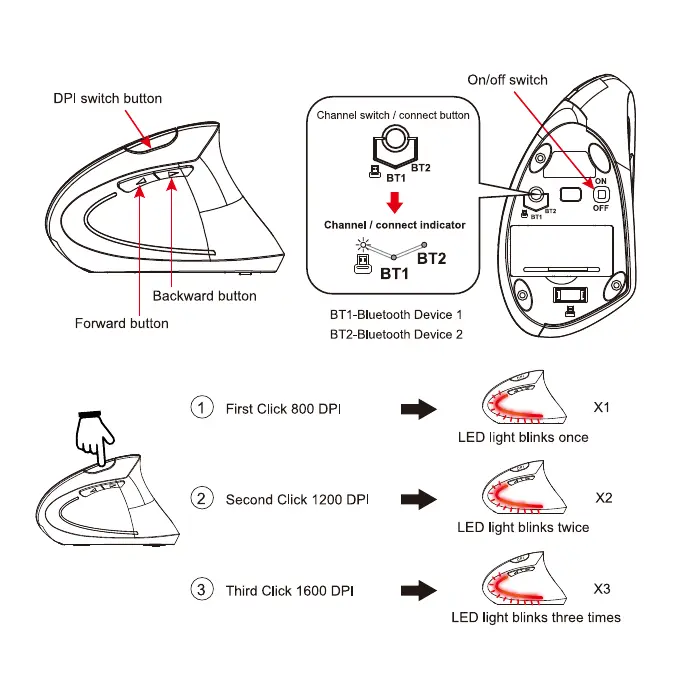 DPI switch button

Backward button

Forward button

Channel switch / connect button

BT1 BT2

Channel / connect indicator

BT1 BT2

BT1-Bluetooth Device 1
BT2-Bluetooth Device 2

On/off switch

ON
OFF

BT1 BT2

1 First Click 800 DPI

X1

LED light blinks once

2 Second Click 1200 DPI

X2

LED light blinks twice

3 Third Click 1600 DPI

X3

LED light blinks three times