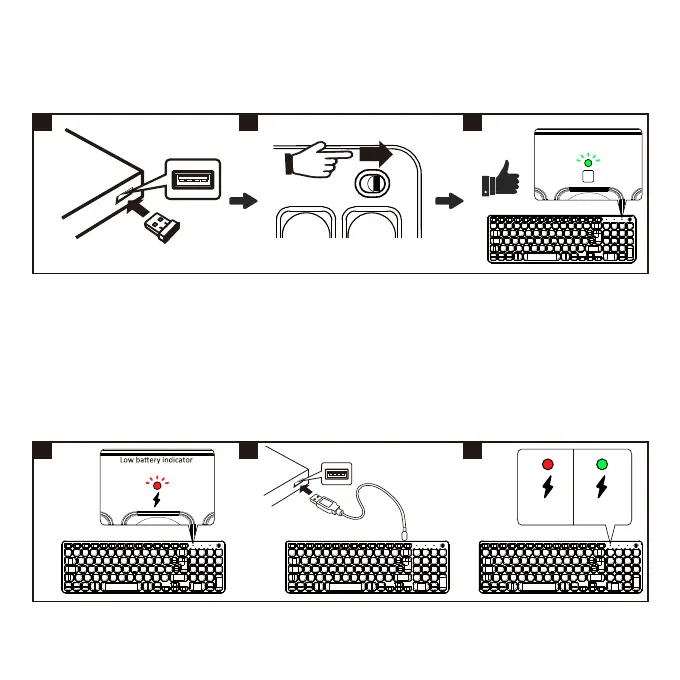 Low battery indicator