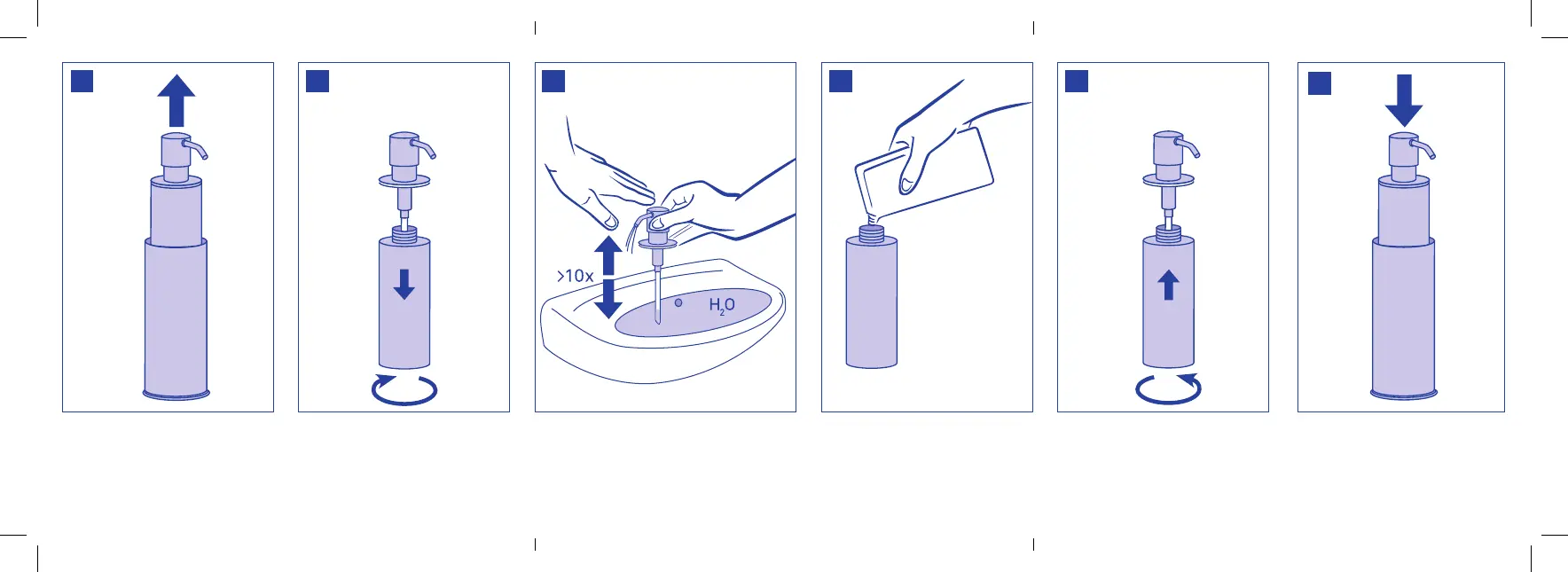 >10x

$H_2O$