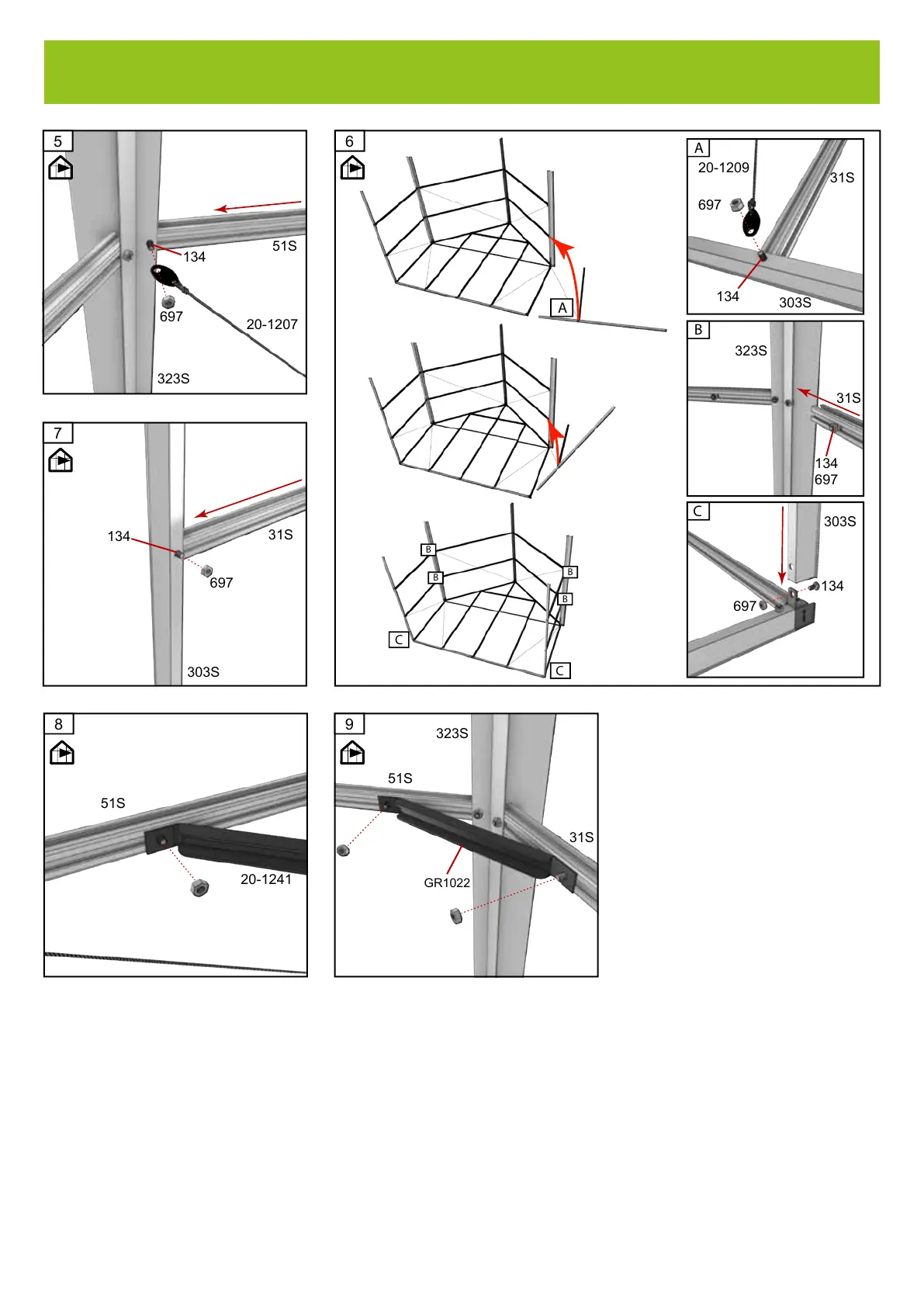 5

134
51S
697
20-1207
323S

6

A

B

B

B

B

C

C

A
20-1209
31S
697
134
303S

B
323S
31S
134
697

C
303S
134
697

7

134
31S
697
303S

8

51S
20-1241

9

323S
51S
31S
GR1022