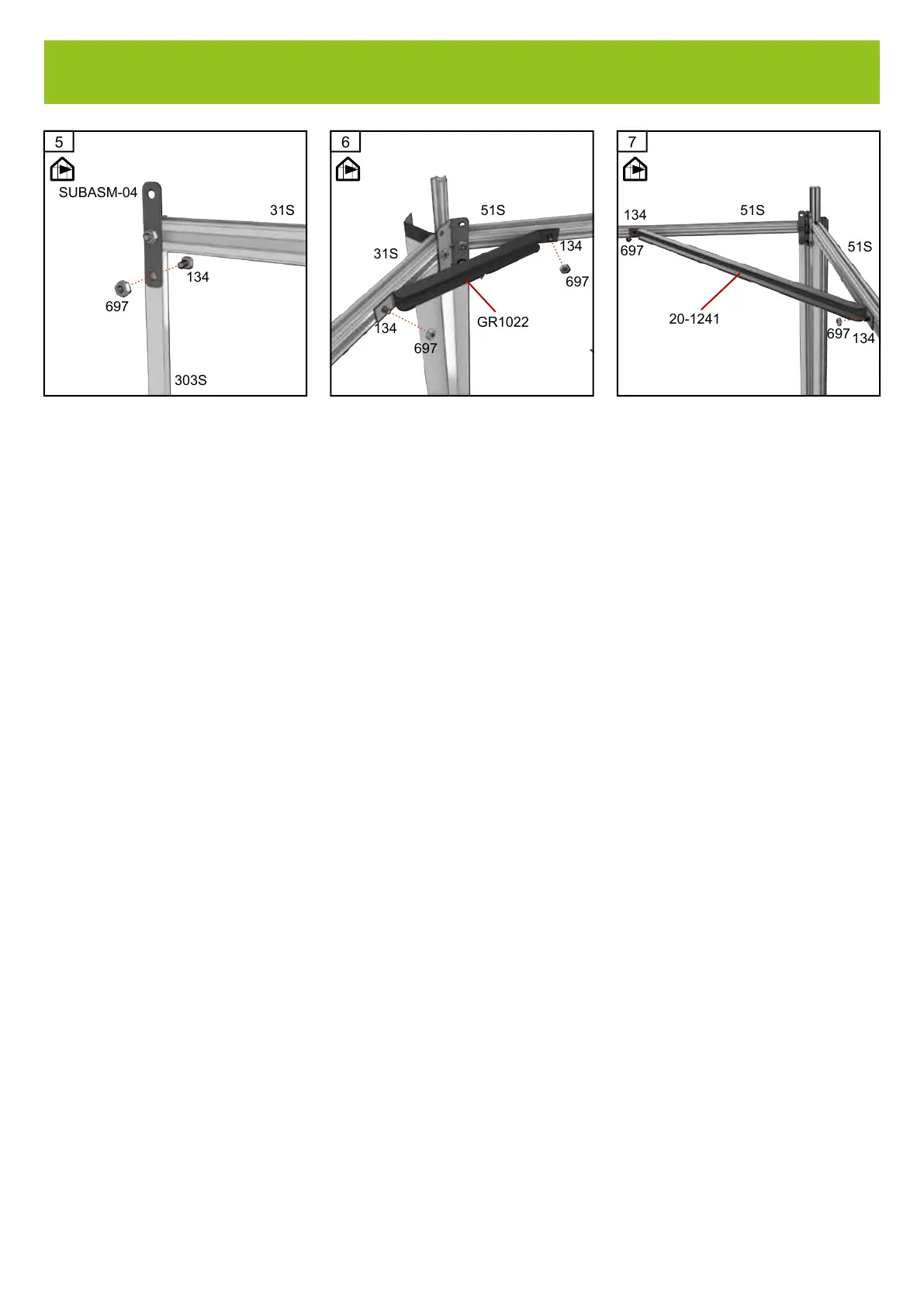 5

SUBASM-04

31S

134

697

303S

6

51S

31S

134

697

GR1022

134

697

7

134

51S

697

51S

20-1241

697

134