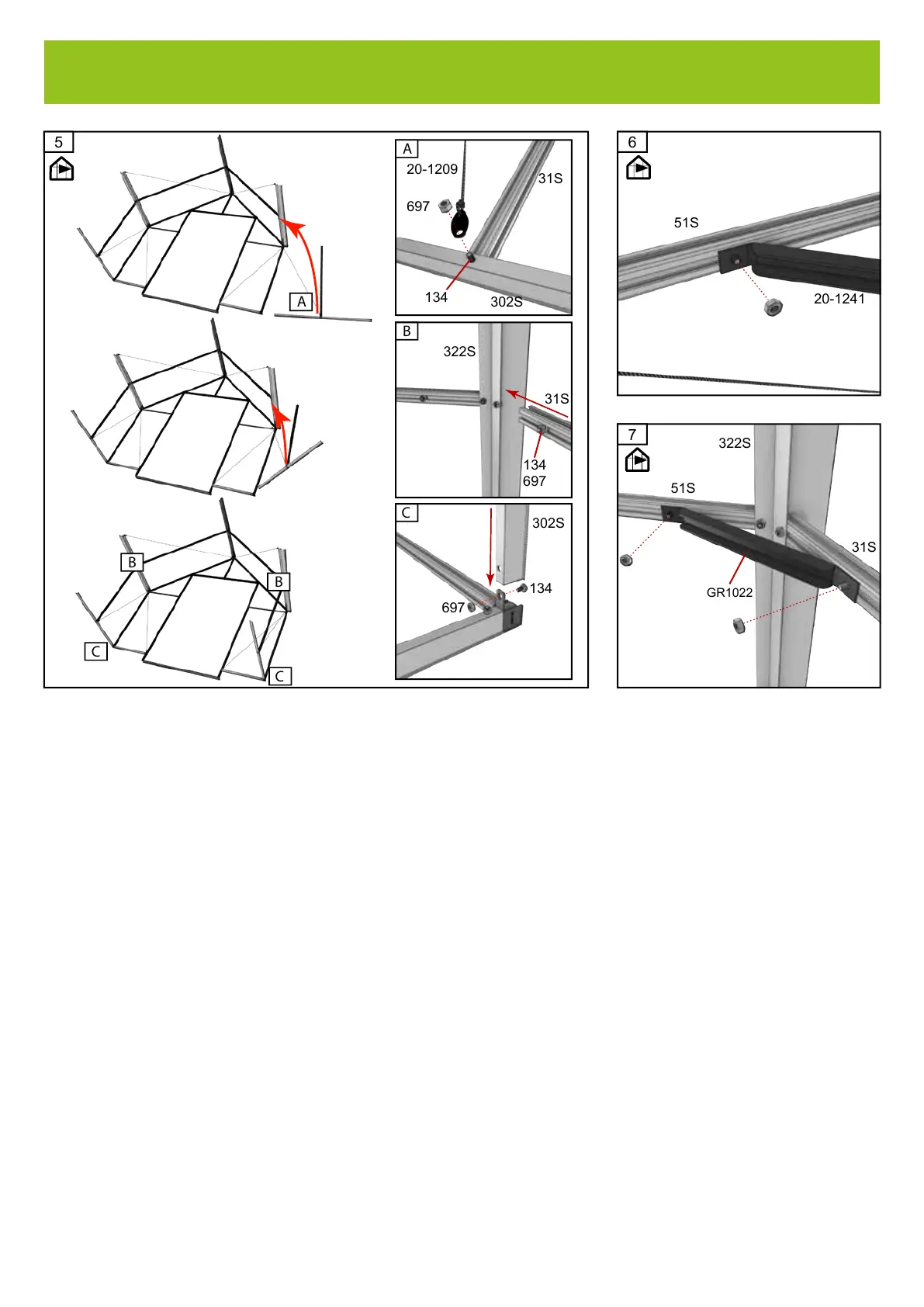 5

A

B

B

C

C

A

20-1209

31S

697

134

302S

B

322S

31S

134
697

C

302S

134

697

6

51S

20-1241

7

322S

51S

31S

GR1022