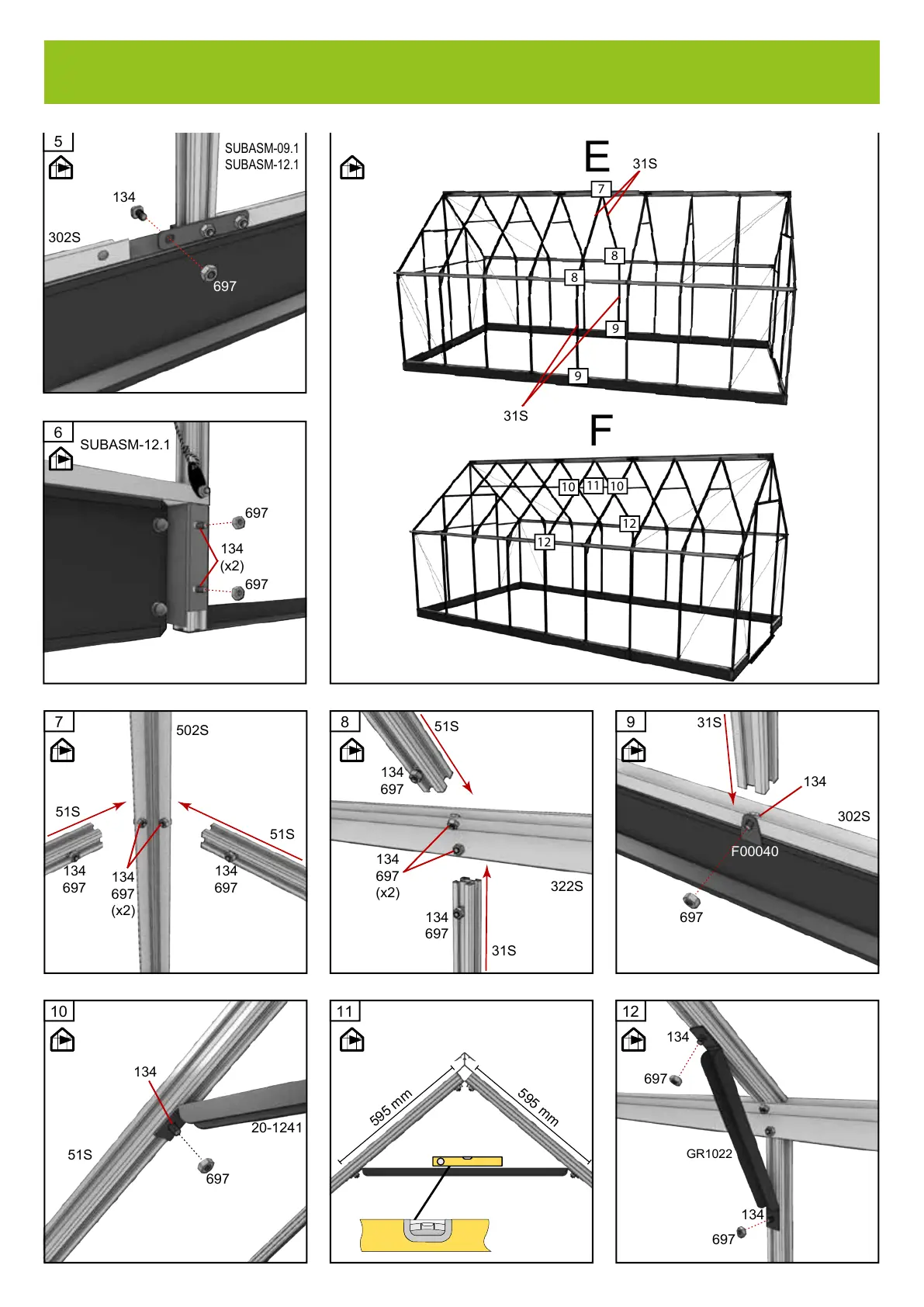 5

SUBASM-09.1
SUBASM-12.1

134

302S

697

6

SUBASM-12.1

697

134
(x2)

697

E

31S

7

8

8

9

9

31S

F

10 11 10

12

12

7

502S

51S

51S

134
697

134
697
(x2)

134
697

8

51S

134
697

134
697
(x2)

322S

134
697

31S

9

31S

134

302S

F00040

697

10

134

20-1241

51S

697

11

595 mm

595 mm

12

134

697

GR1022

134
697