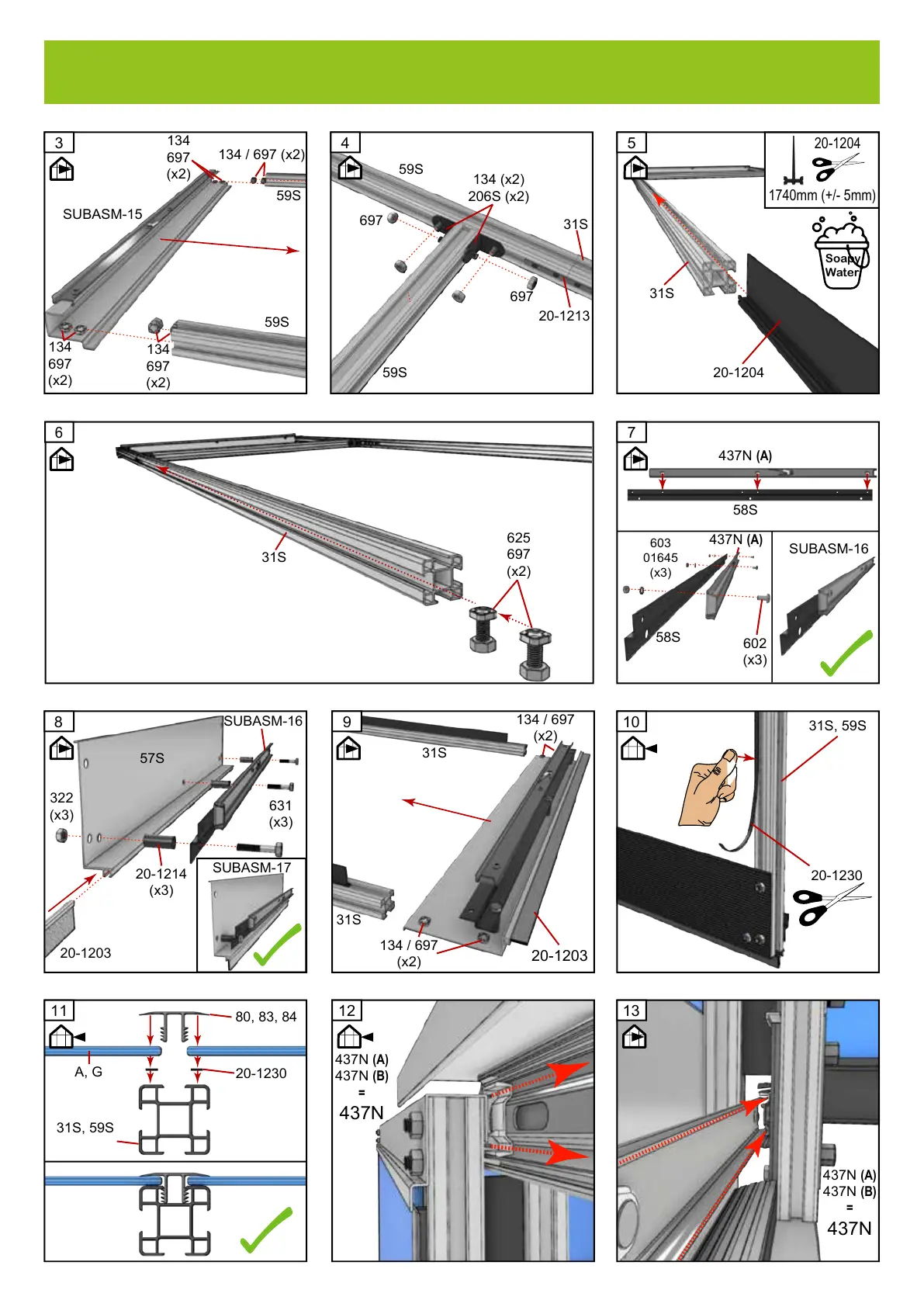 3

134
697
(x2)

134 / 697 (x2)

59S

SUBASM-15

59S

134
697
(x2)

134
697
(x2)

4

59S

134 (x2)
206S (x2)

697

31S

697

20-1213

59S

5

20-1204

1740mm (+/- 5mm)

Soapy Water

31S

20-1204

6

31S

625
697
(x2)

7

437N (A)

58S

603
01645
(x3)

437N (A)

SUBASM-16

58S

602
(x3)

8

SUBASM-16

57S

322
(x3)

631
(x3)

20-1214
(x3)

SUBASM-17

20-1203

9

134 / 697
(x2)

31S

31S

134 / 697
(x2)

20-1203

10

31S, 59S

20-1230

11

80, 83, 84

A, G

20-1230

31S, 59S

12

437N (A)
437N (B)
=
437N

13

437N (A)
437N (B)
=
437N