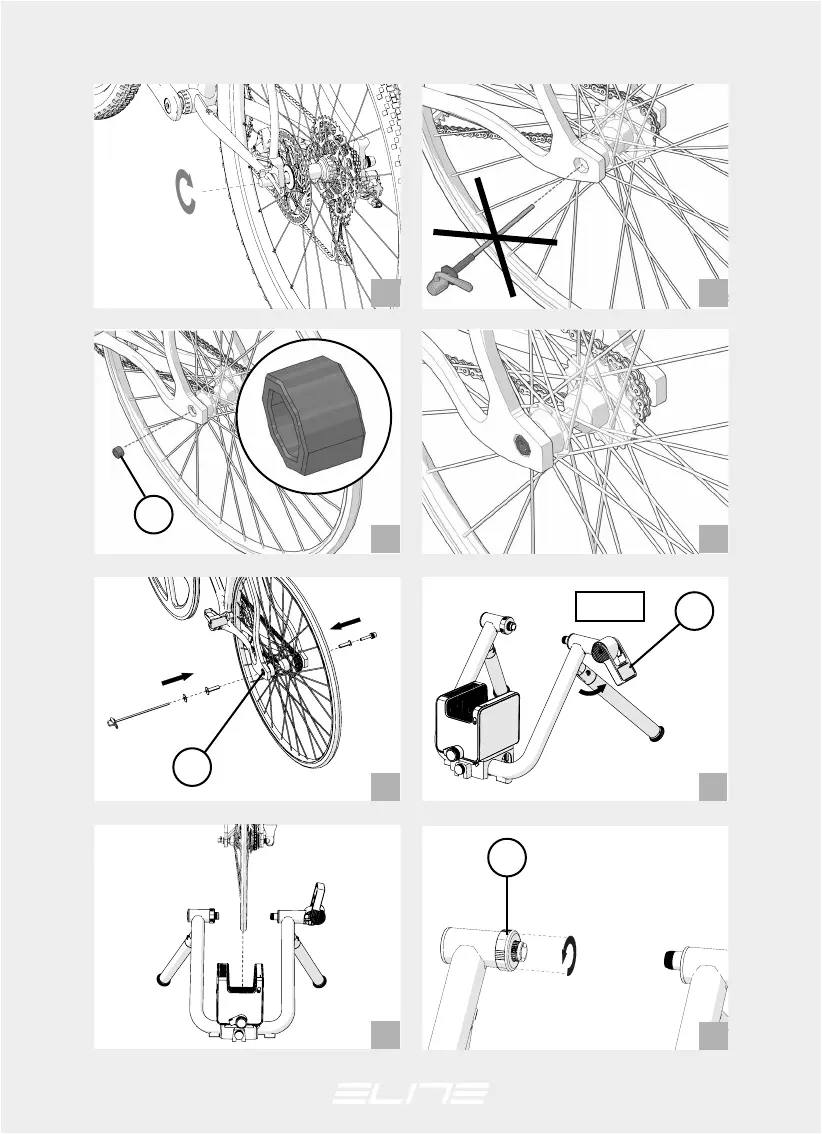 ELITE