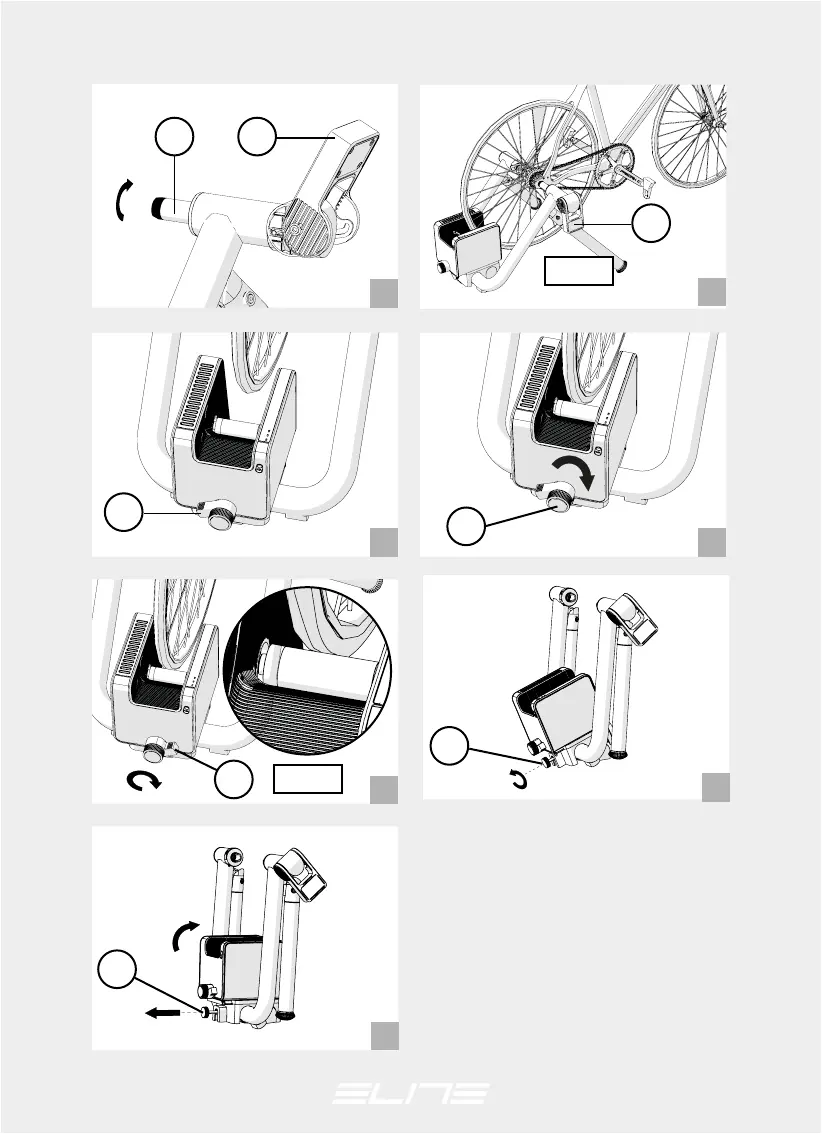 ELITE