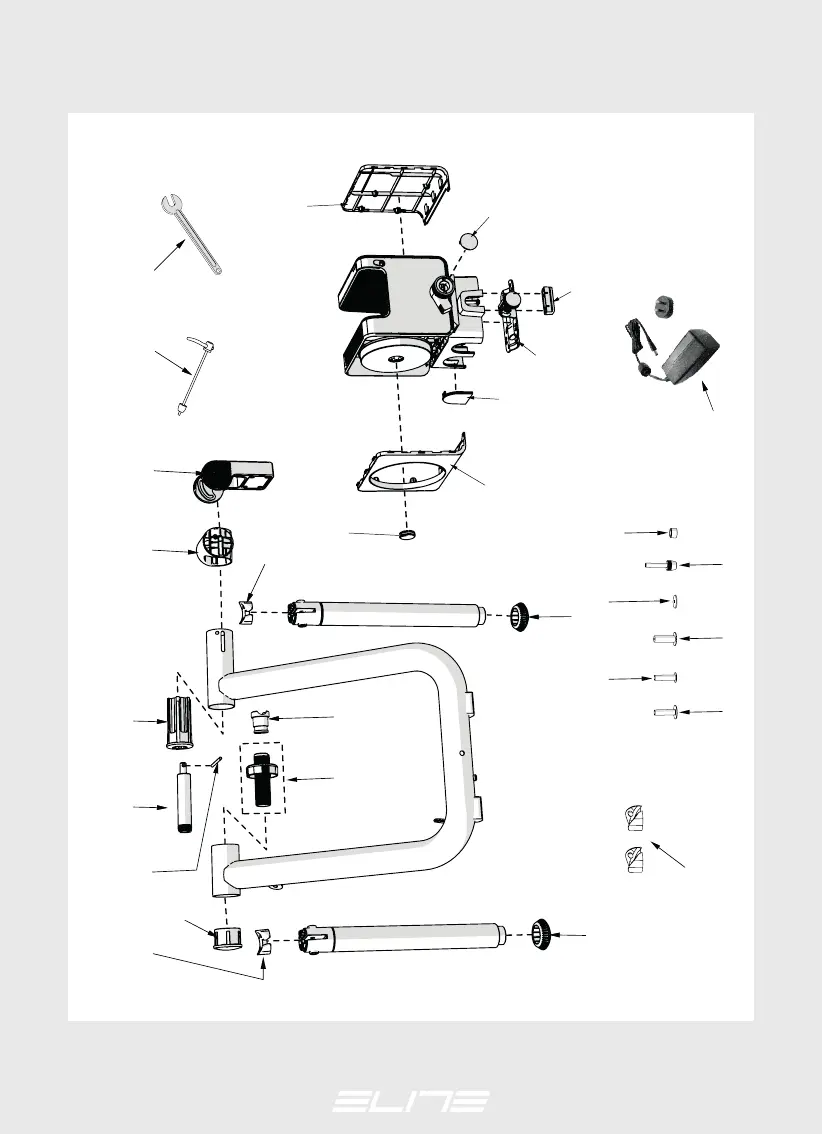 ELITE