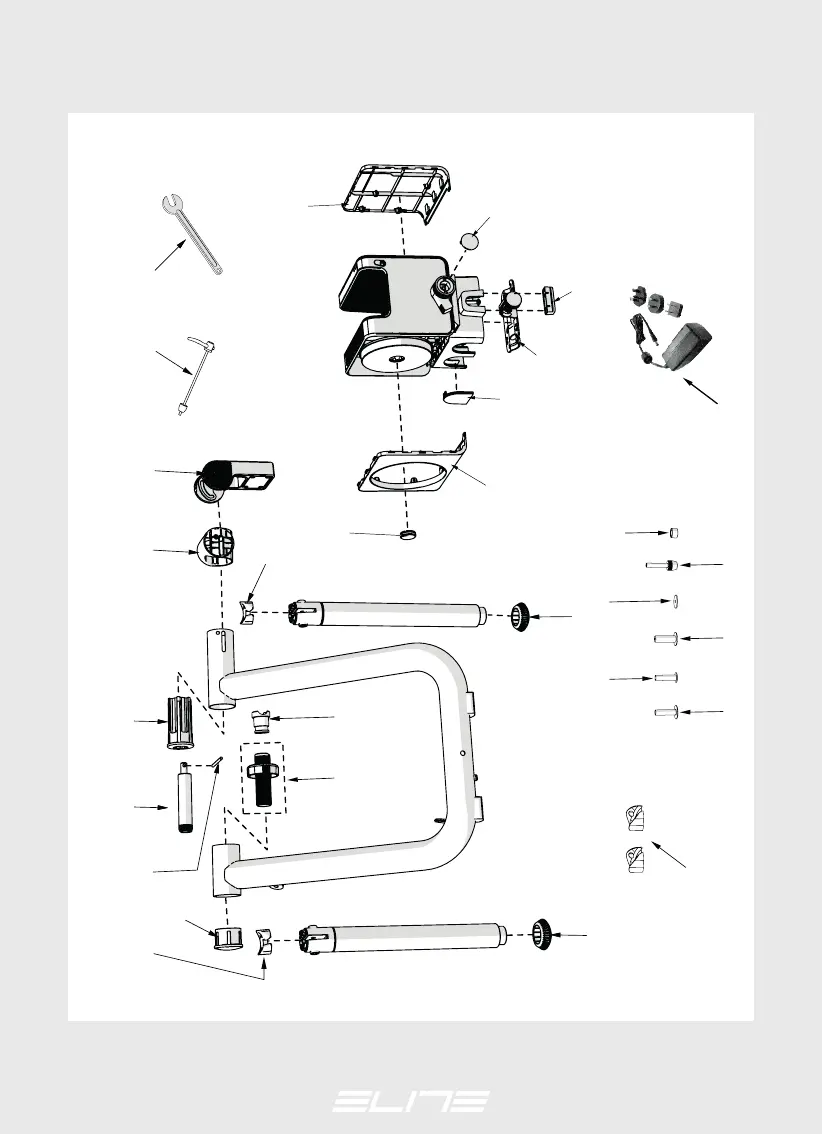 ELITE