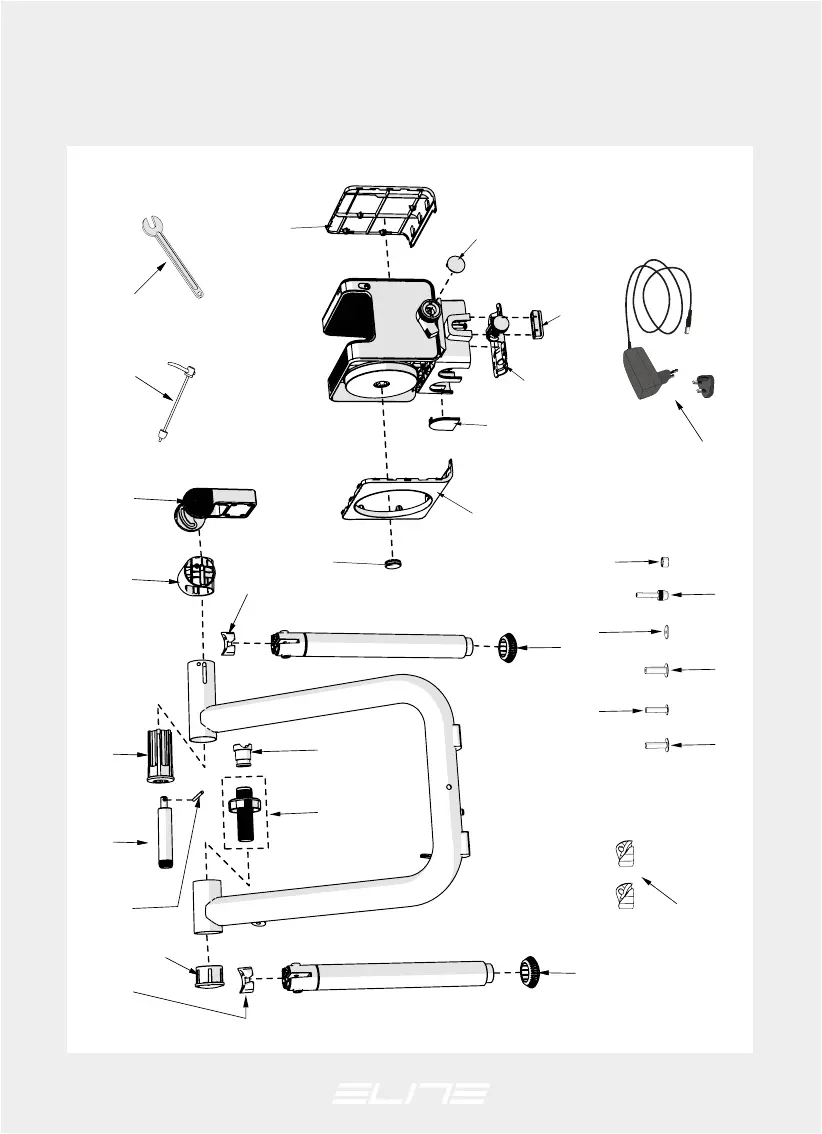 ELITE