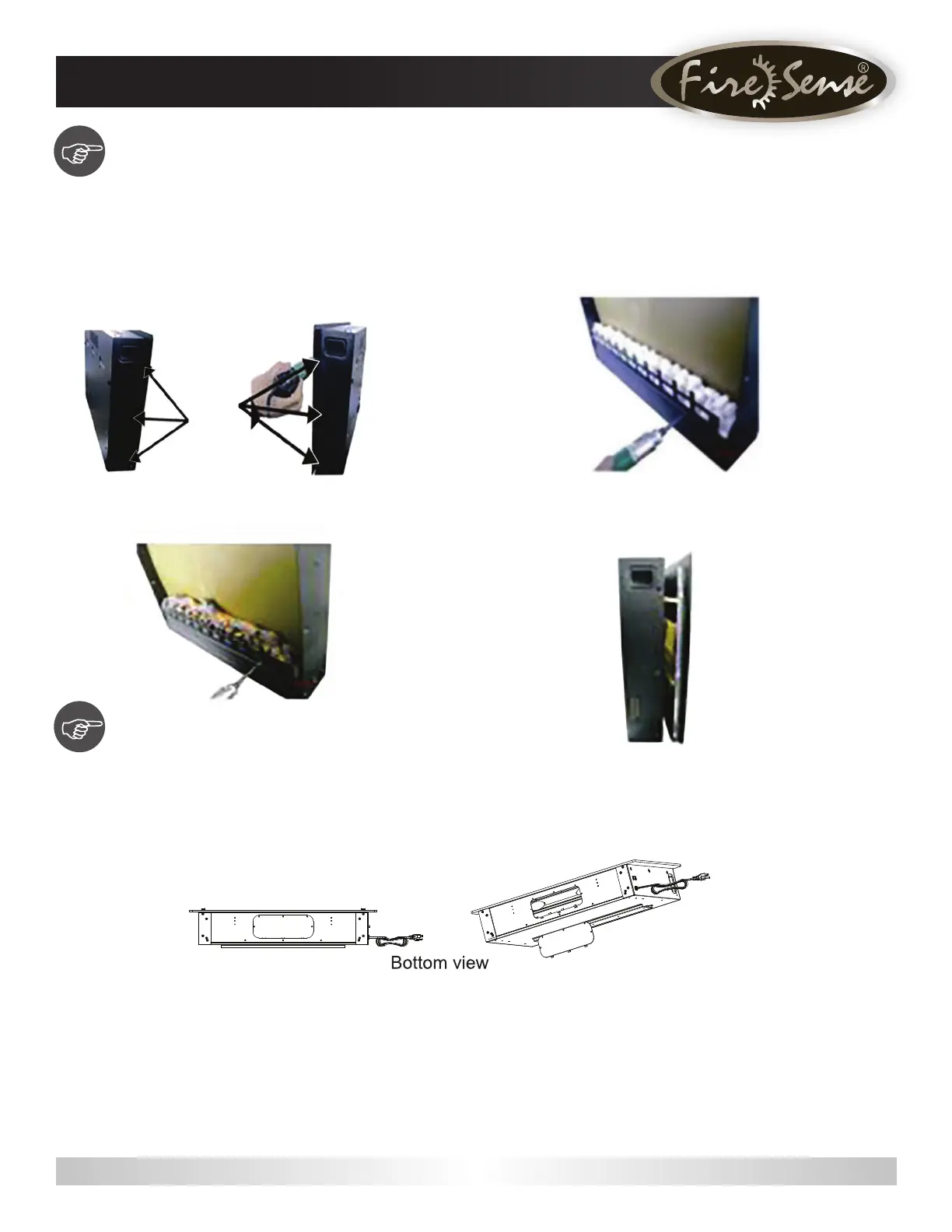 Fire Sense®

Bottom view