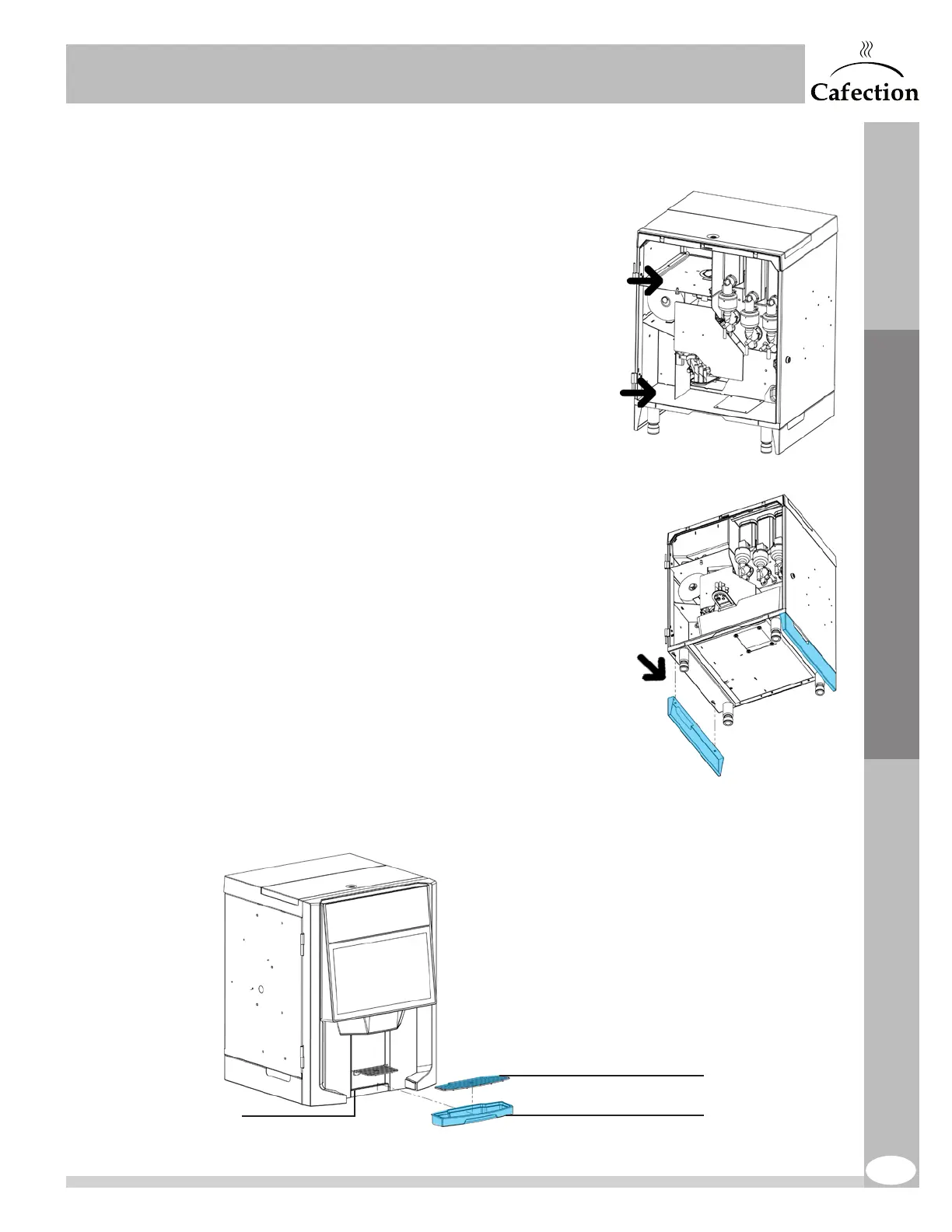 Cafection