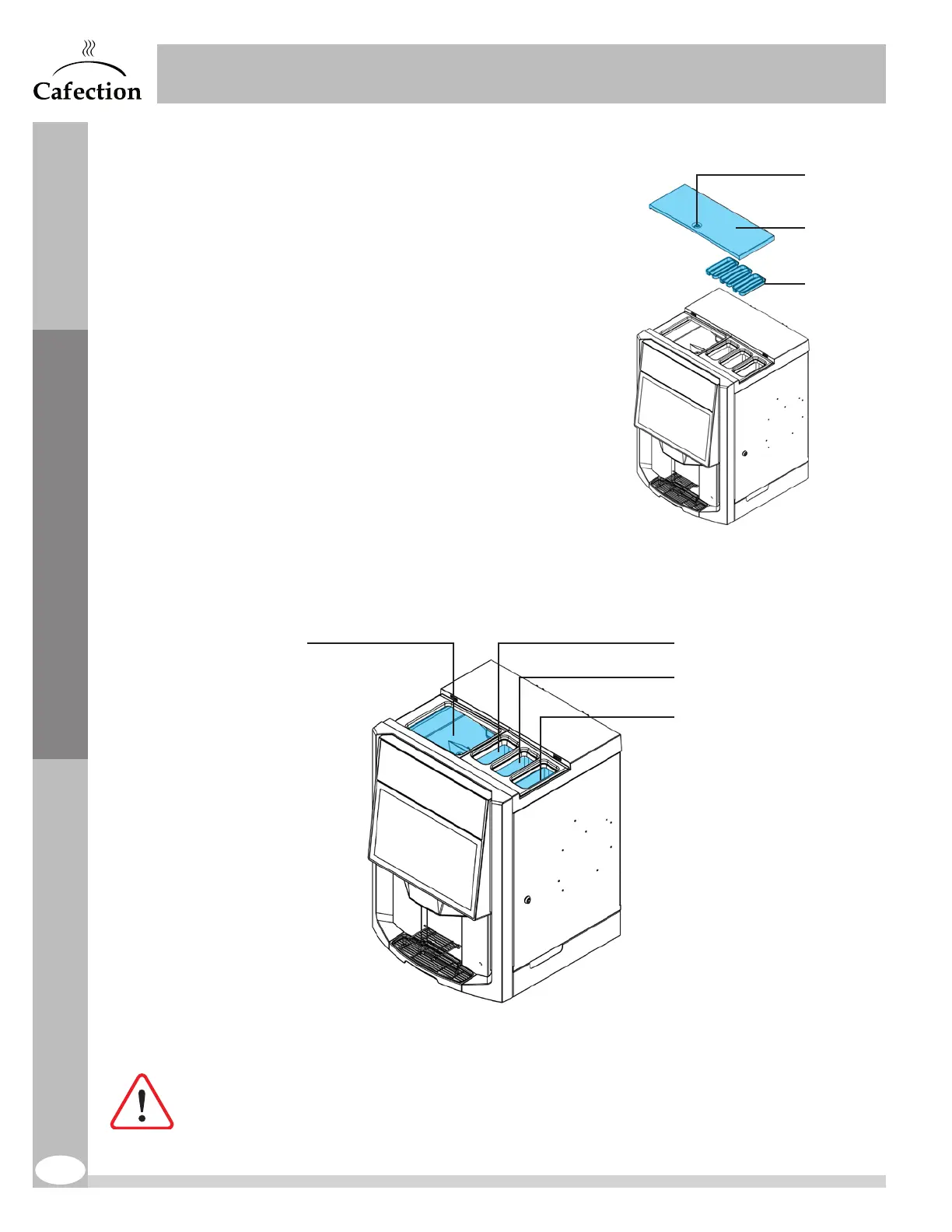 Cafection