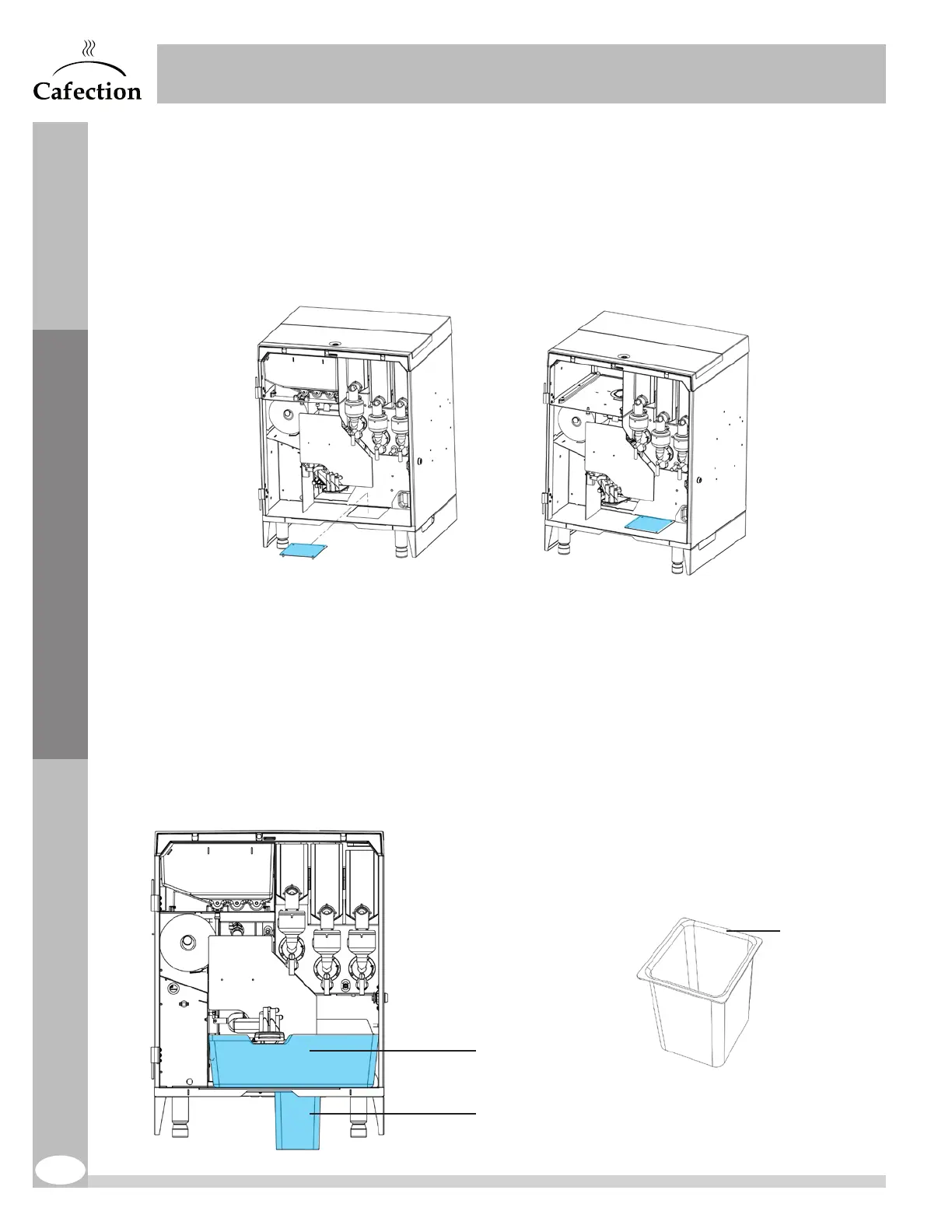 Cafection