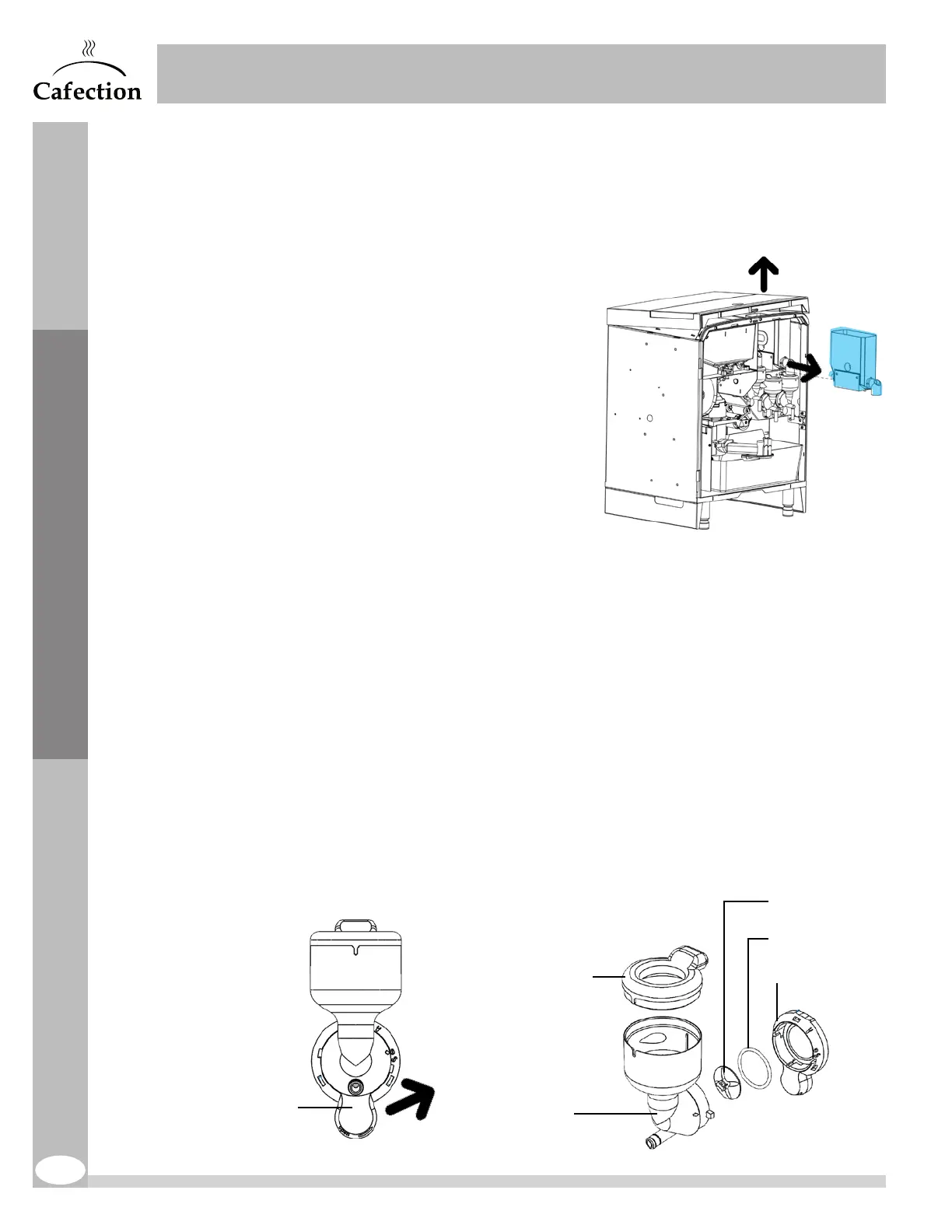 Cafection