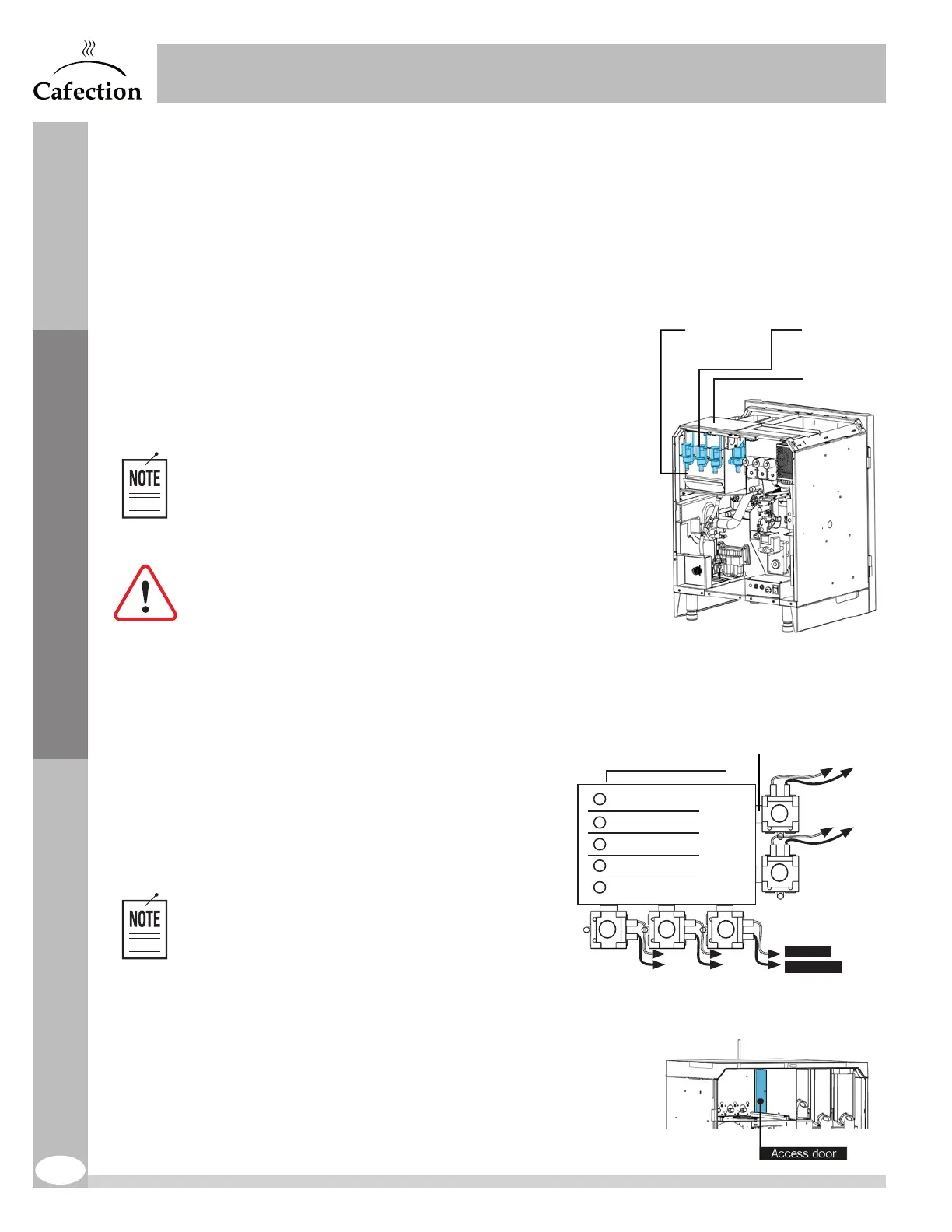 Cafection

NOTE

NOTE

Access door