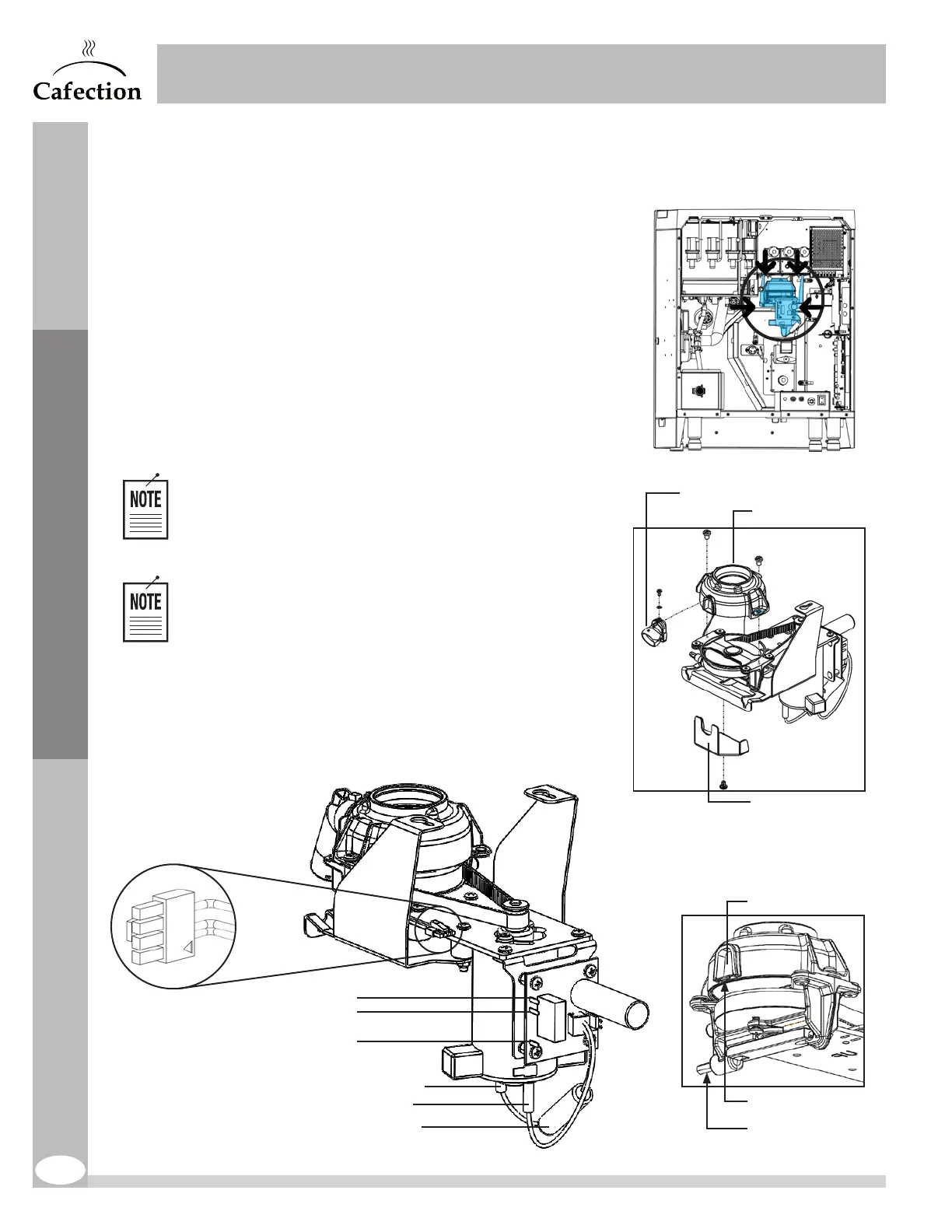 Cafection

NOTE

NOTE