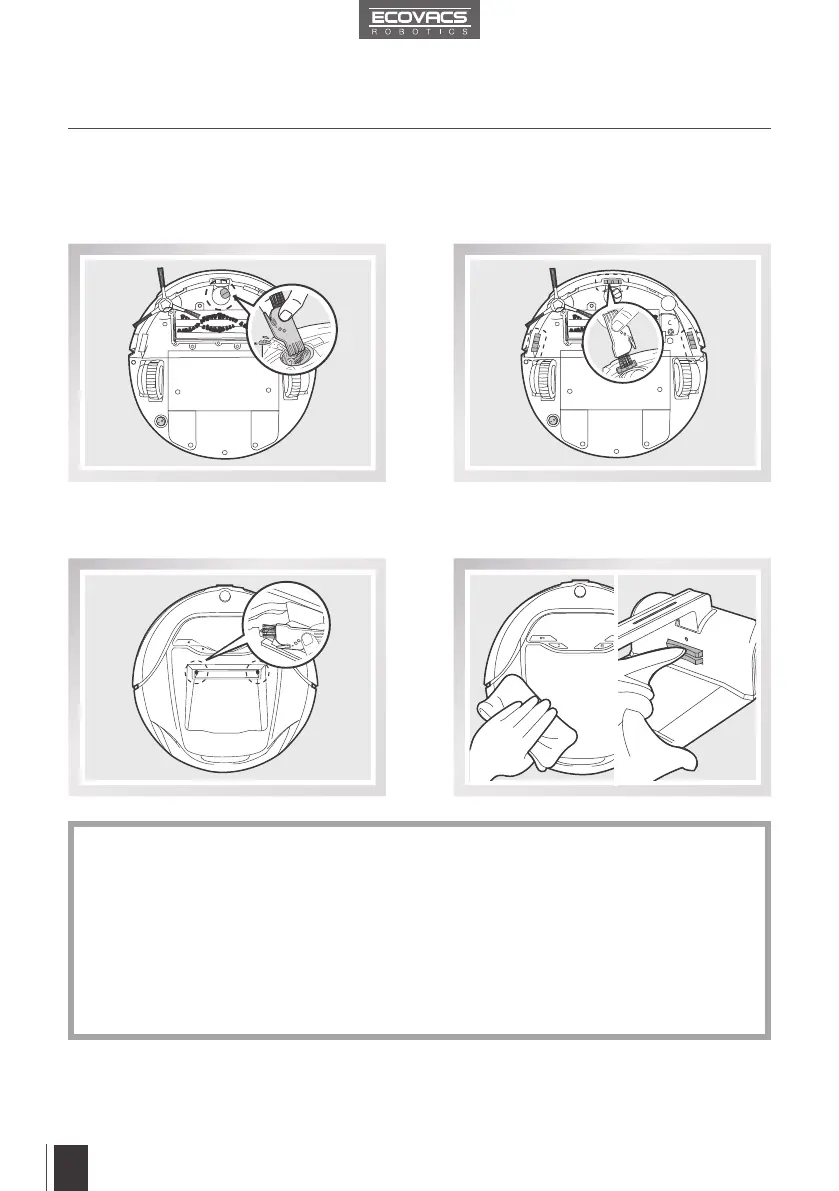 ECOVACS
ROBOTICS