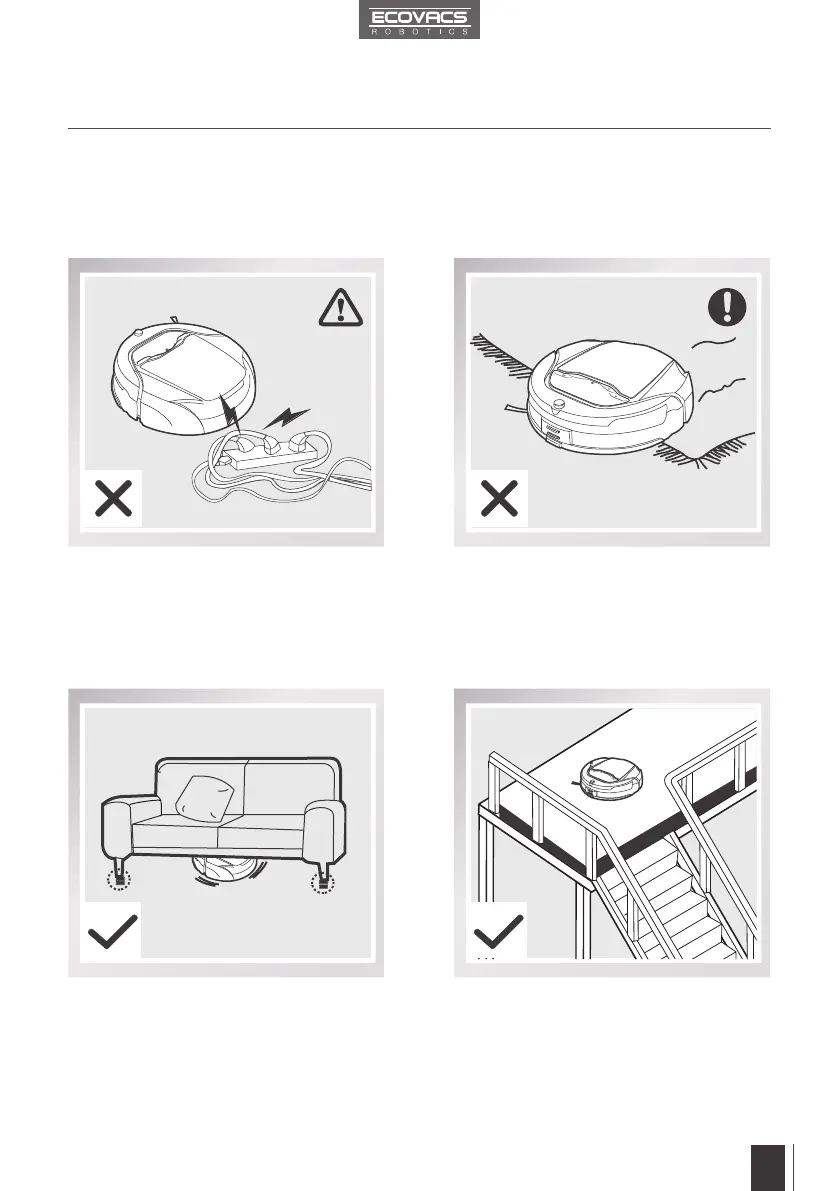 ECOVACS
ROBOTICS