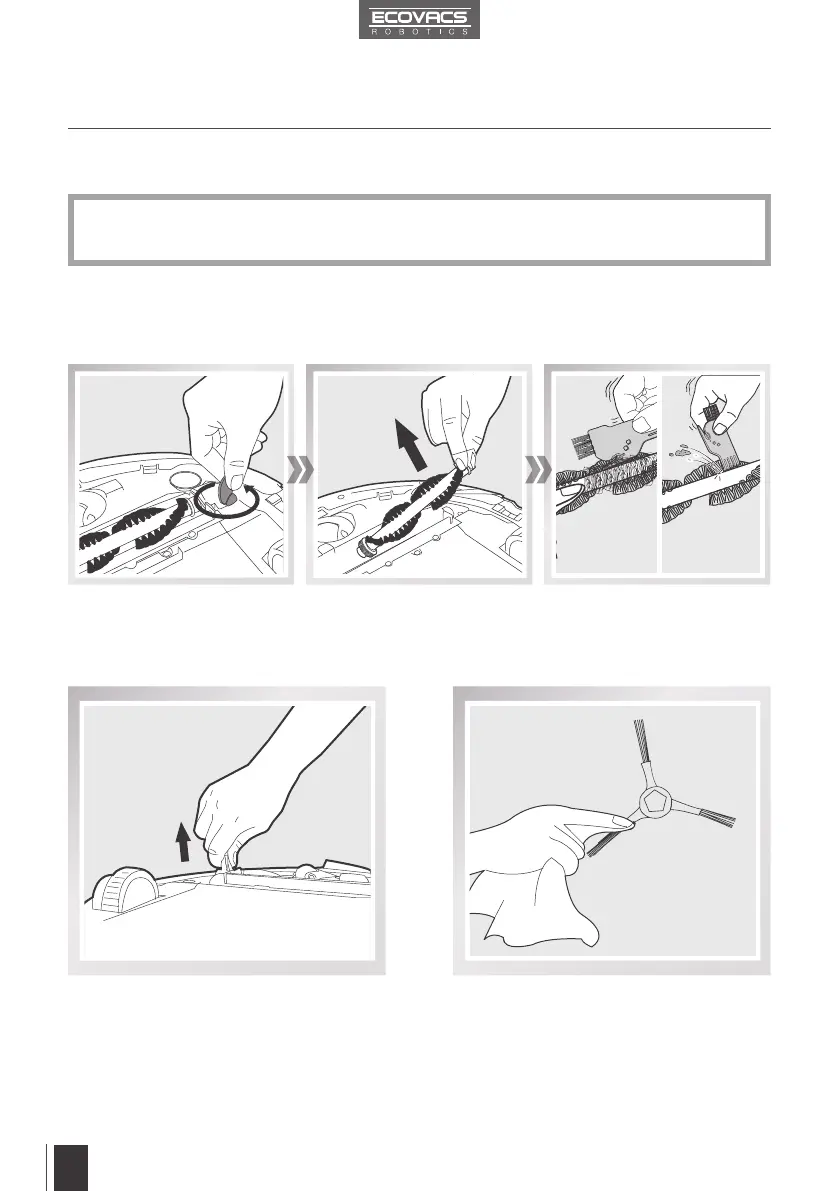 ECOVACS
ROBOTICS