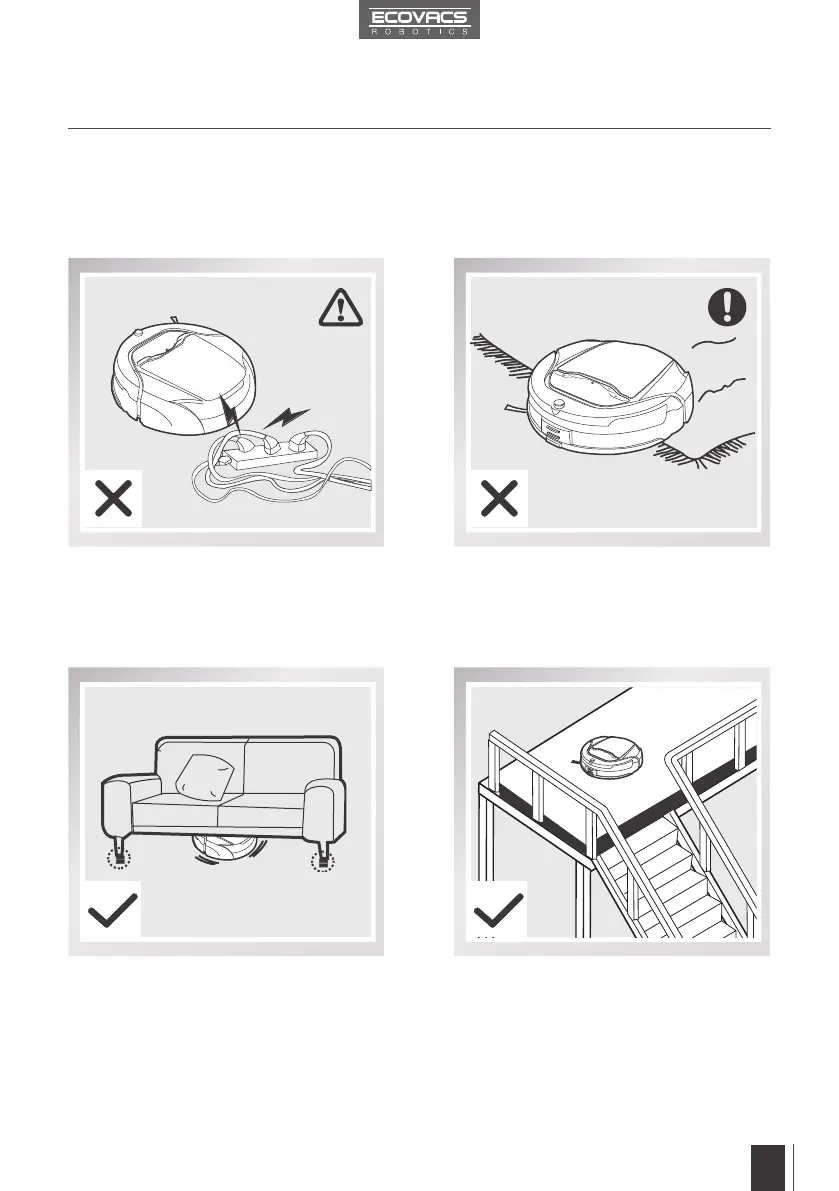 ECOVACS
ROBOTICS