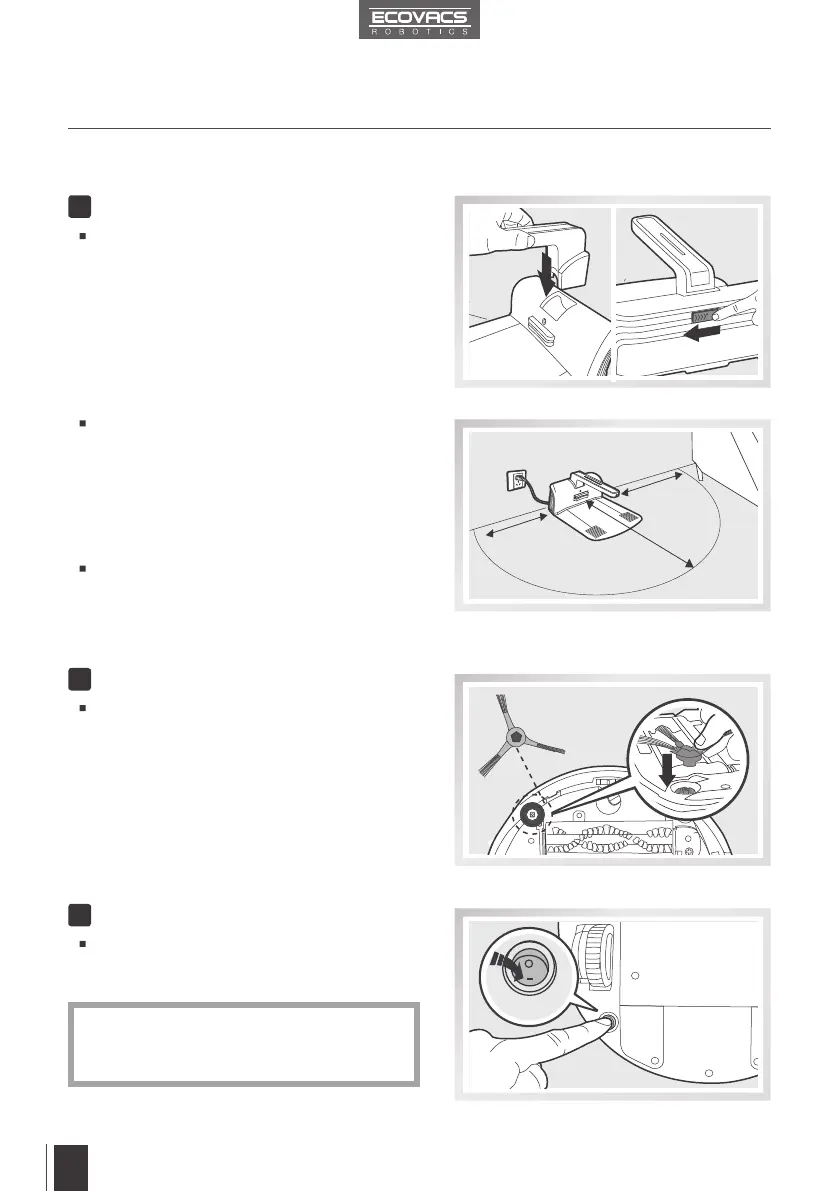 ECOVACS
ROBOTICS