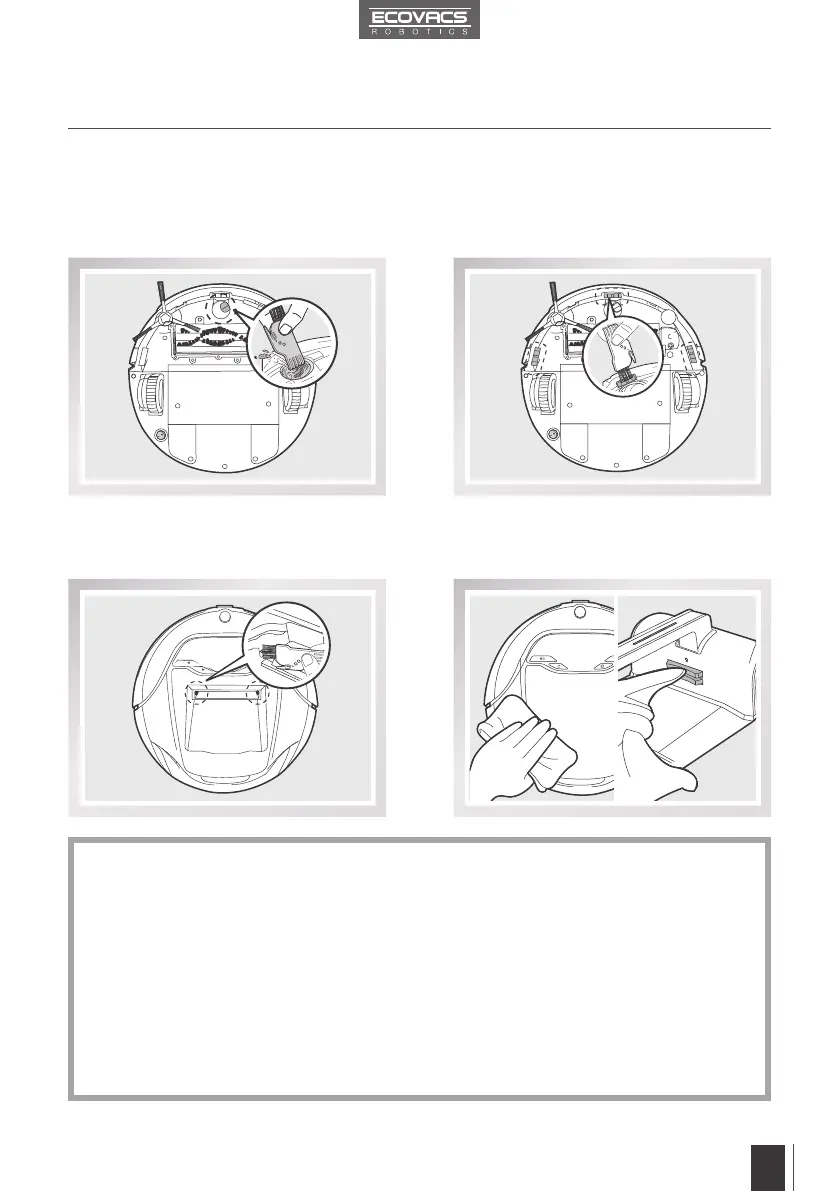 ECOVACS
ROBOTICS