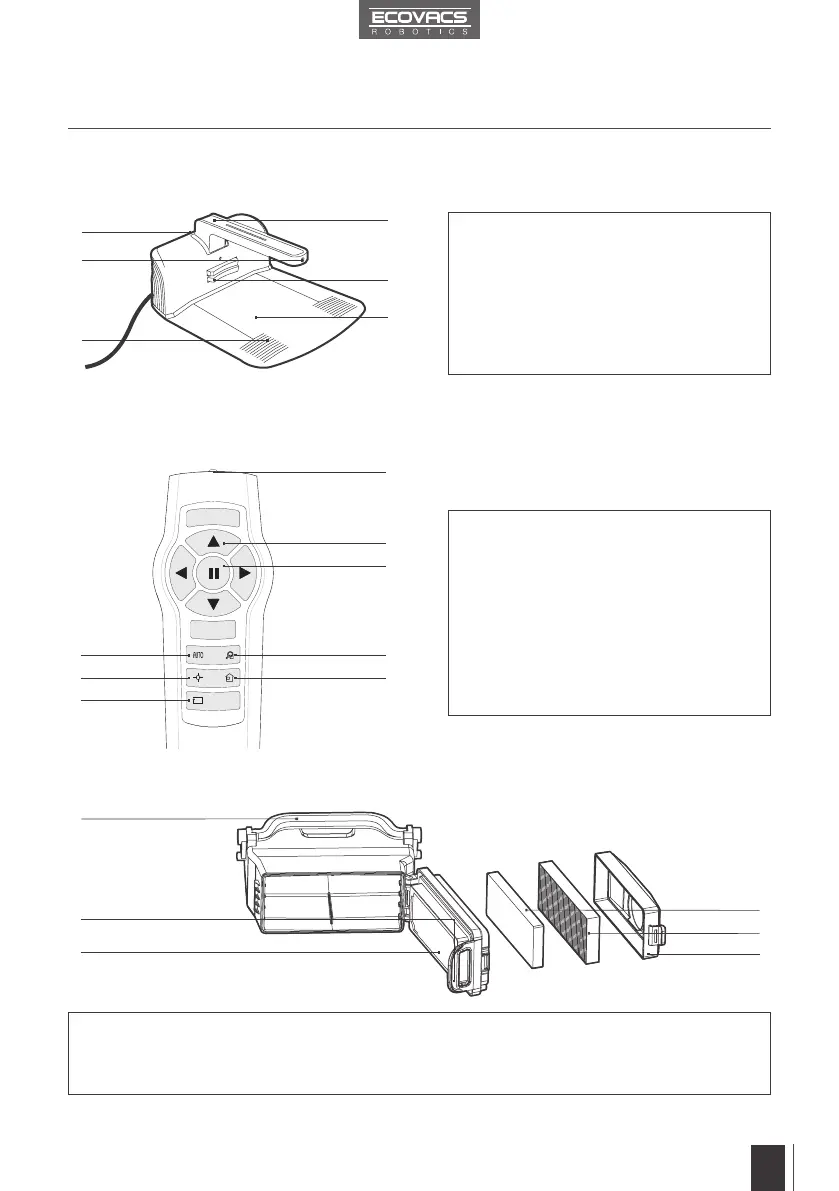 ECOVACS
ROBOTICS

AUTO