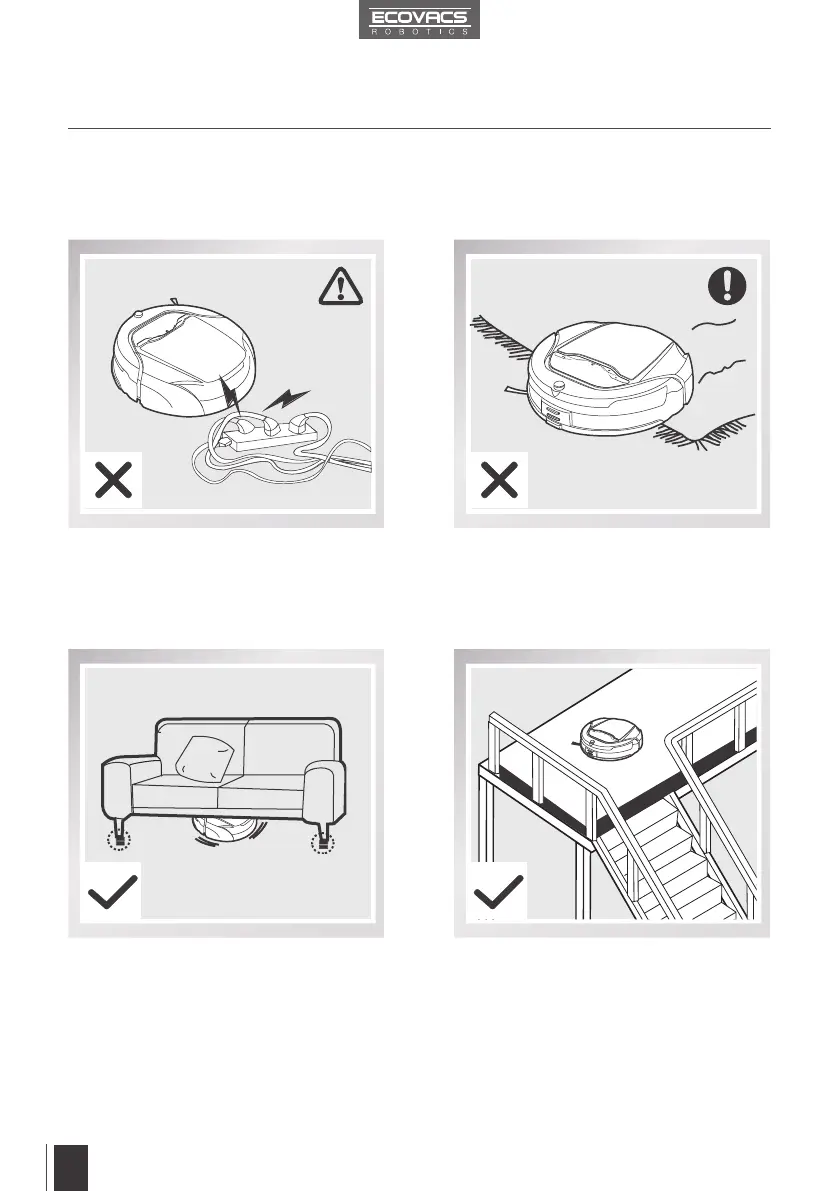 ECOVACS
ROBOTICS