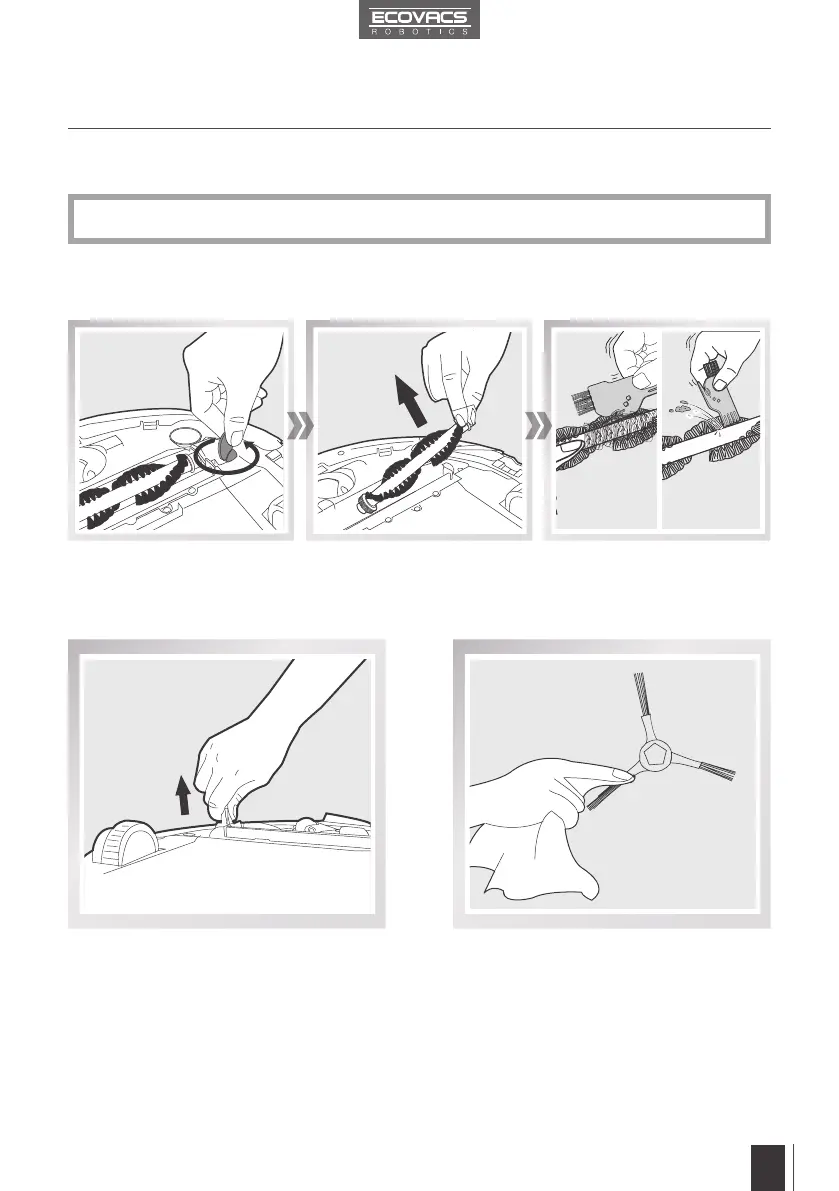 ECOVACS
ROBOTICS