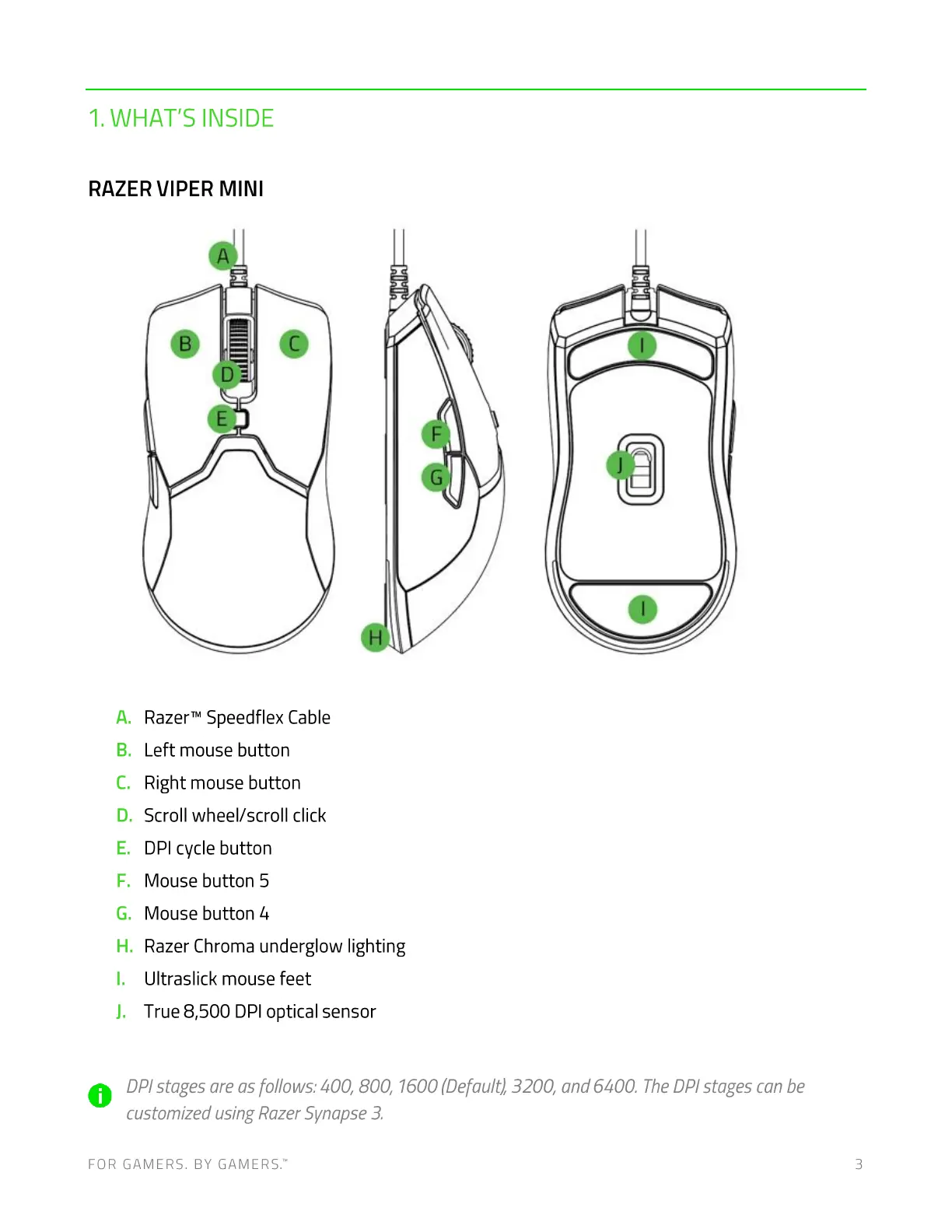 1. WHAT'S INSIDE

RAZER VIPER MINI

A

B

C

D

E

F

G

H

I

J

I

A. Razer™ Speedflex Cable
B. Left mouse button
C. Right mouse button
D. Scroll wheel/scroll click
E. DPI cycle button
F. Mouse button 5
G. Mouse button 4
H. Razer Chroma underglow lighting
I. Ultraslick mouse feet
J. True 8,500 DPI optical sensor

DPI stages are as follows: 400, 800, 1600 (Default), 3200, and 6400. The DPI stages can be customized using Razer Synapse 3.

FOR GAMERS. BY GAMERS.™

3