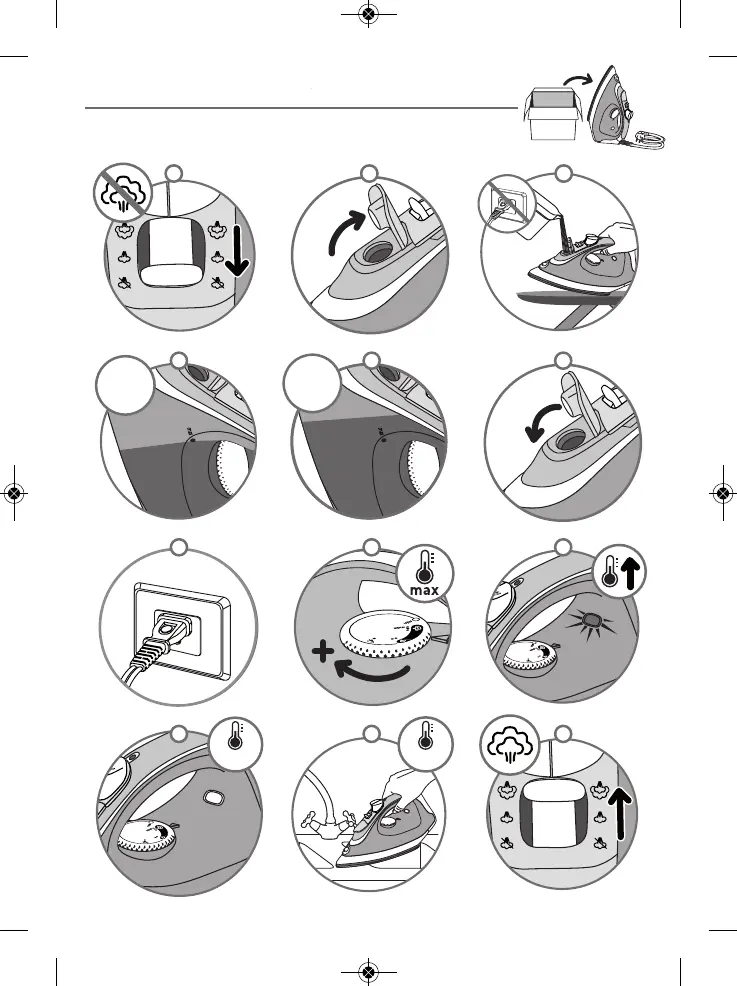 max