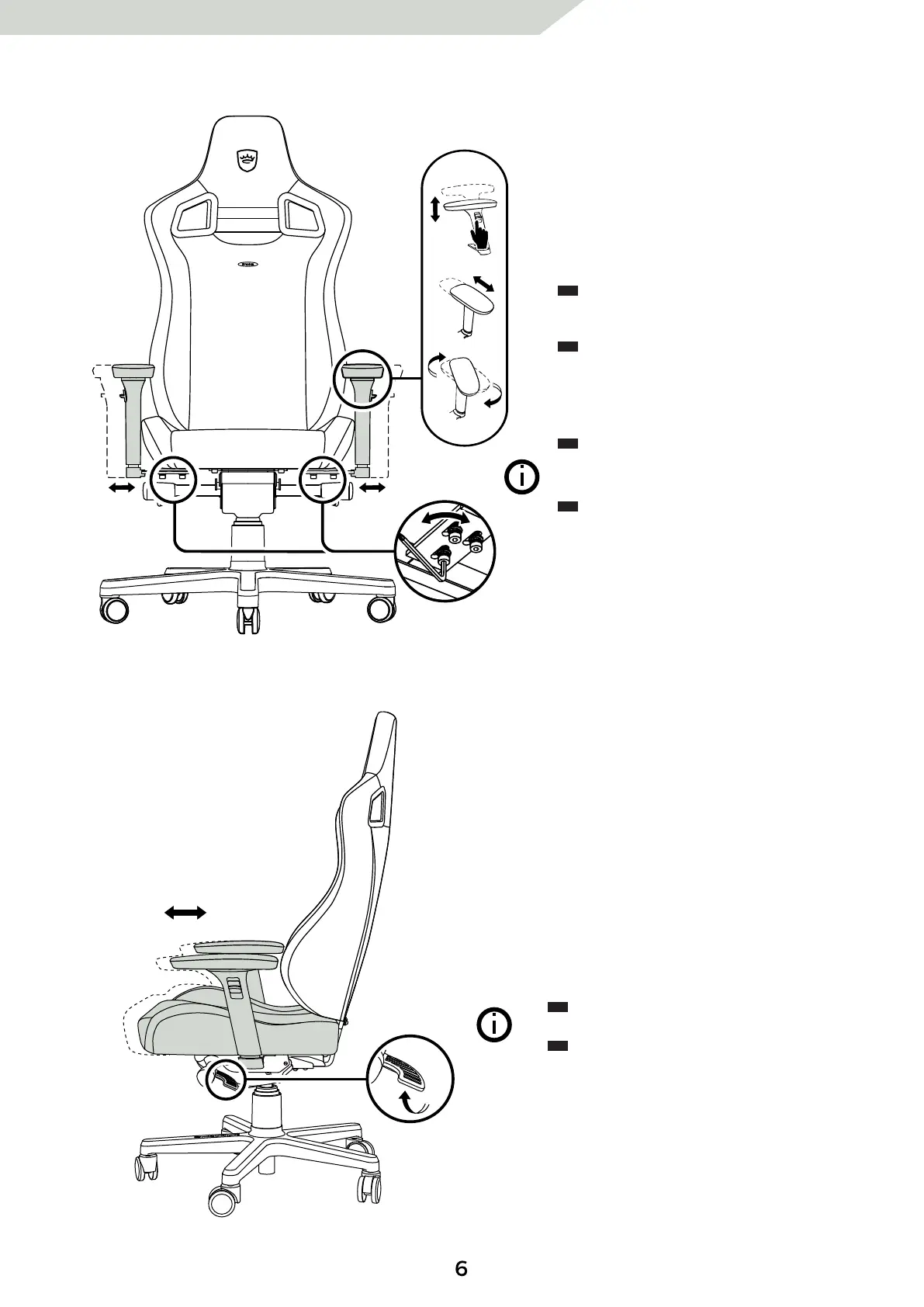 6