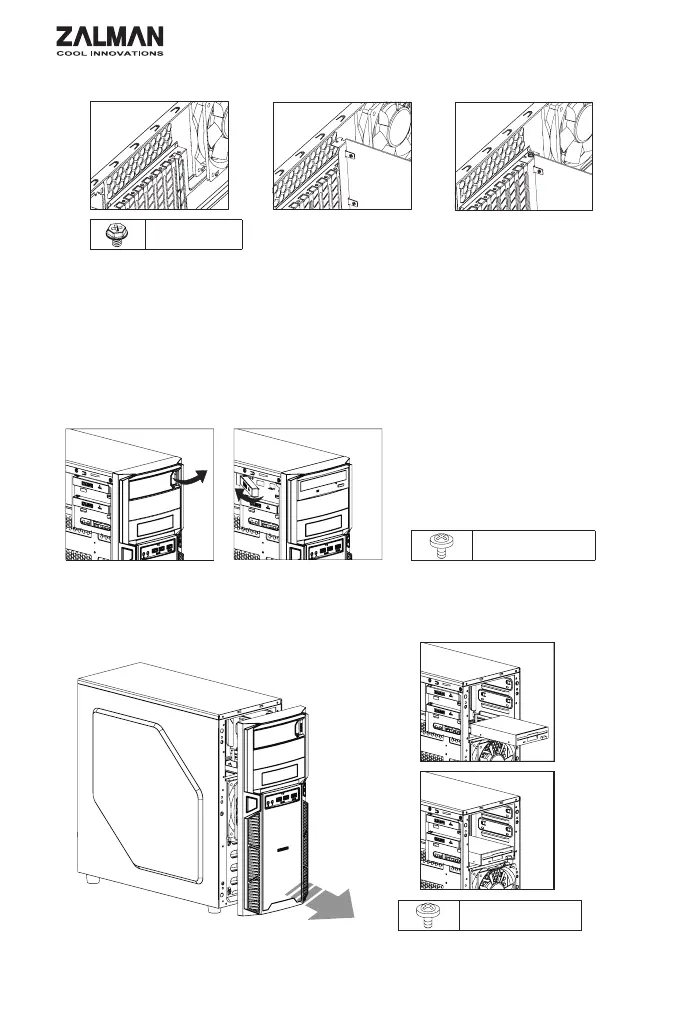 ZALMAN
COOL INNOVATIONS