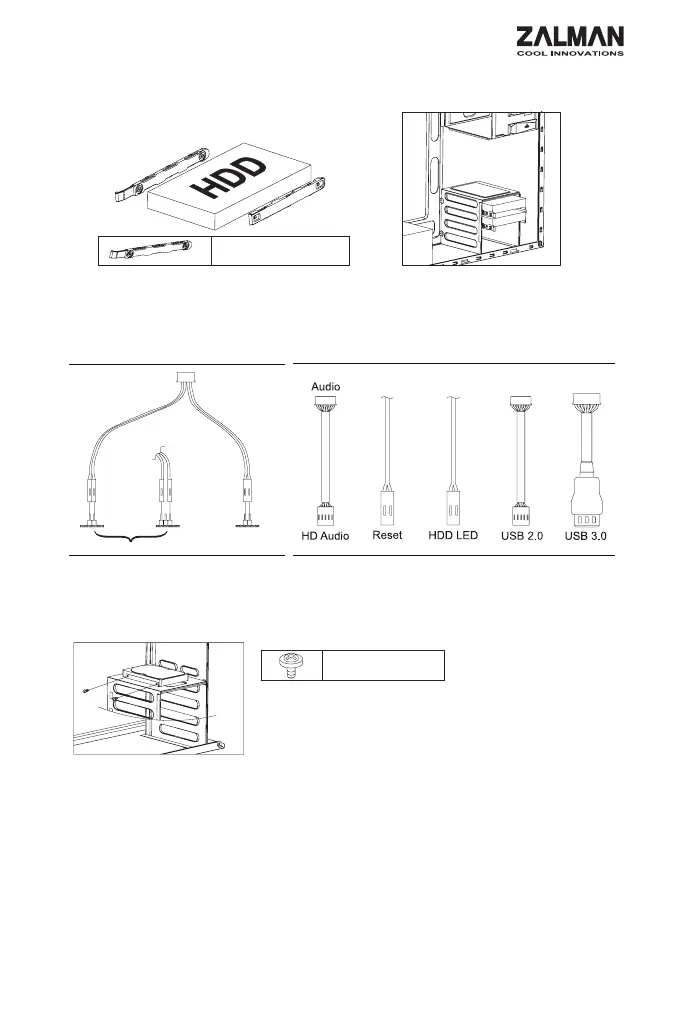 ZALMAN
COOL INNOVATIONS

HDD

Audio

HD Audio

Reset

HDD LED

USB 2.0

USB 3.0