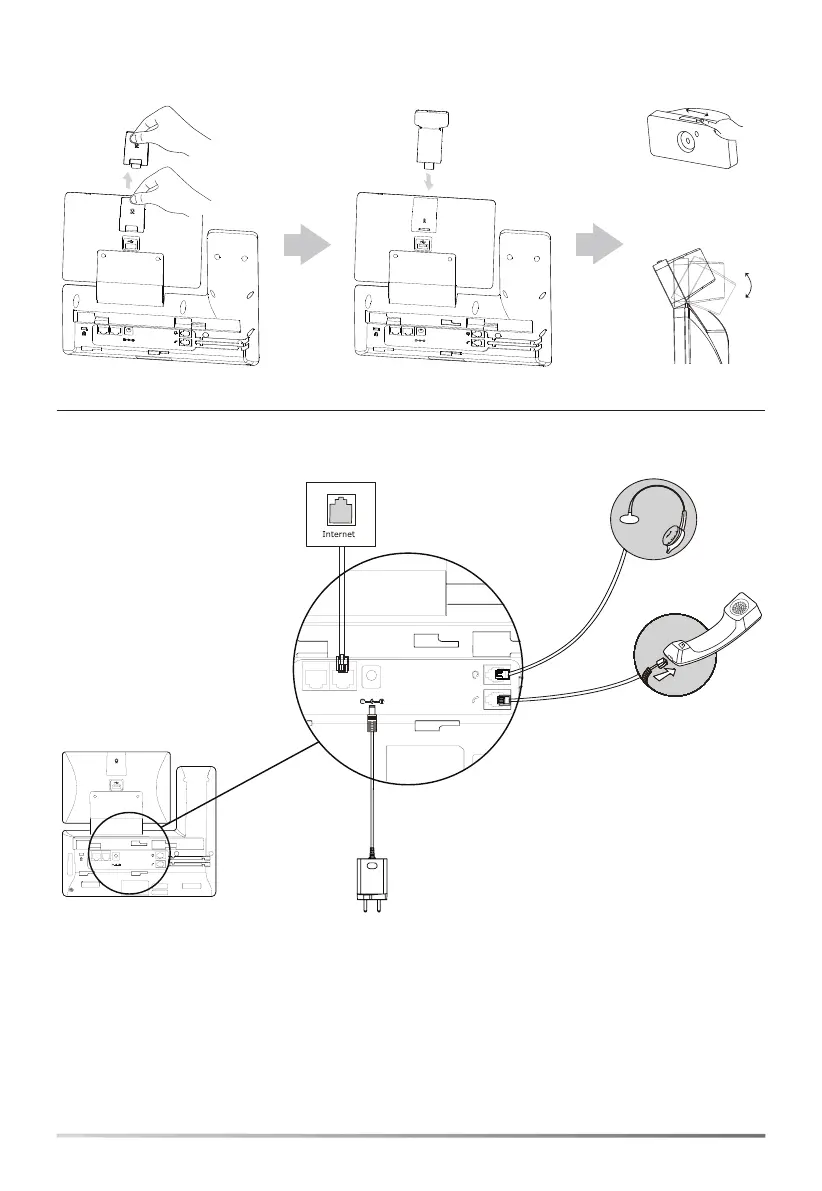 Internet