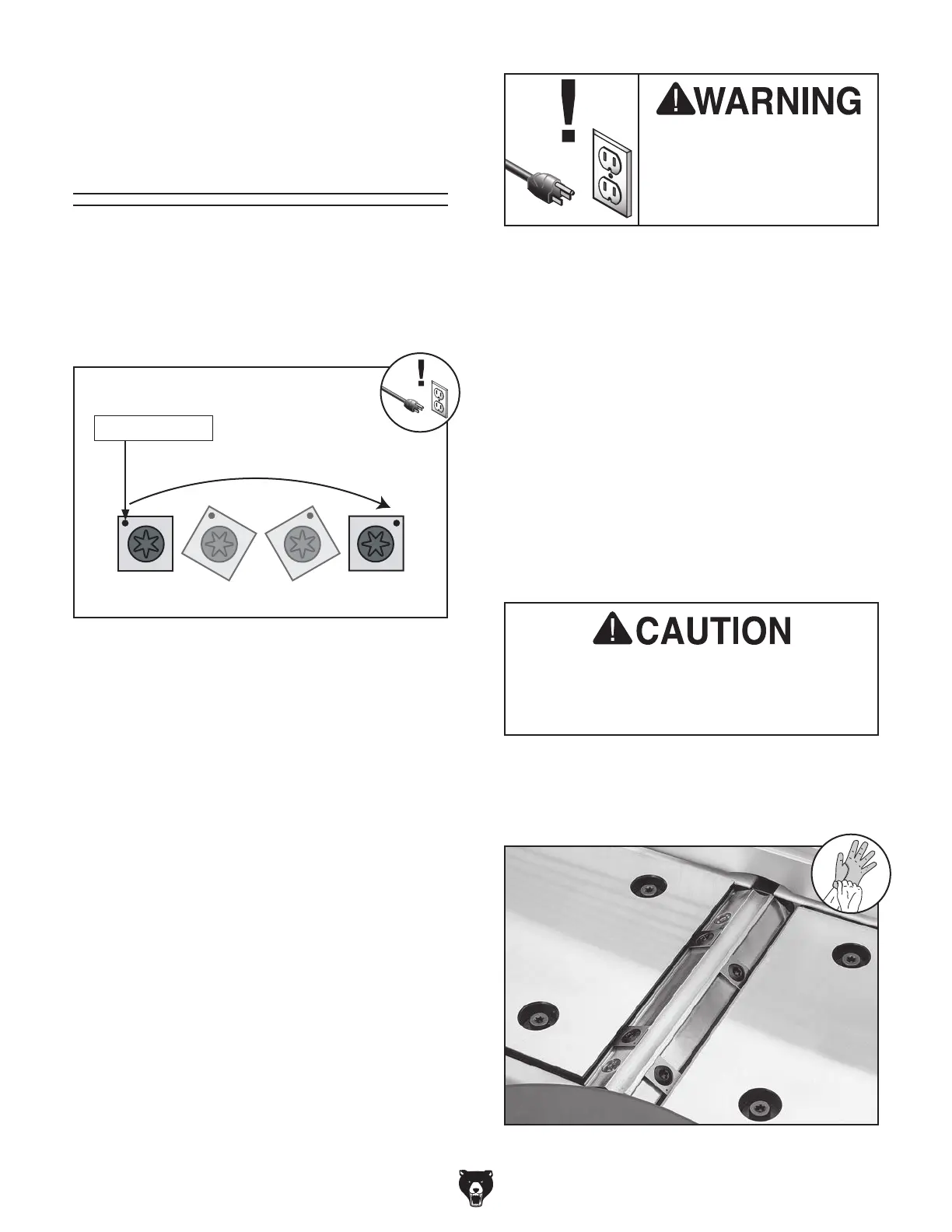 WARNING

CAUTION