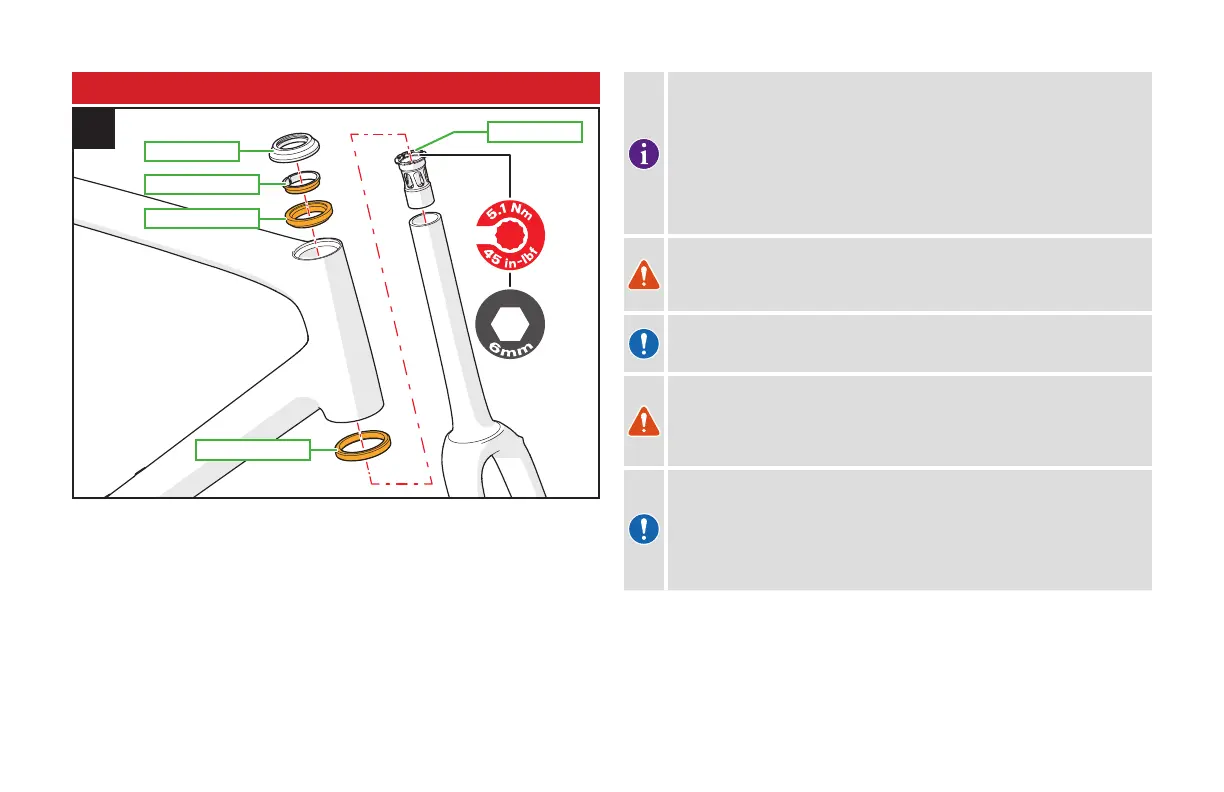 5.1 Nm
45 in-lbf
6mm