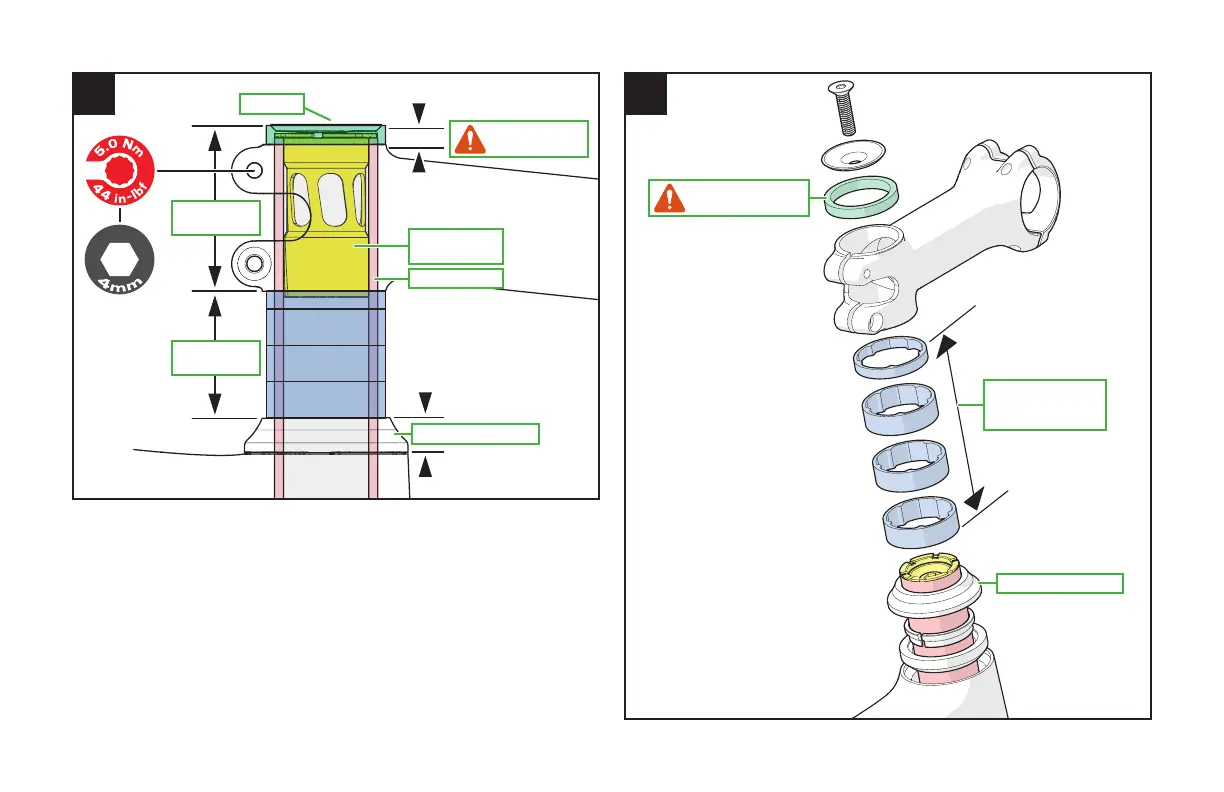 5.0 Nm
44 in-lbf
4mm