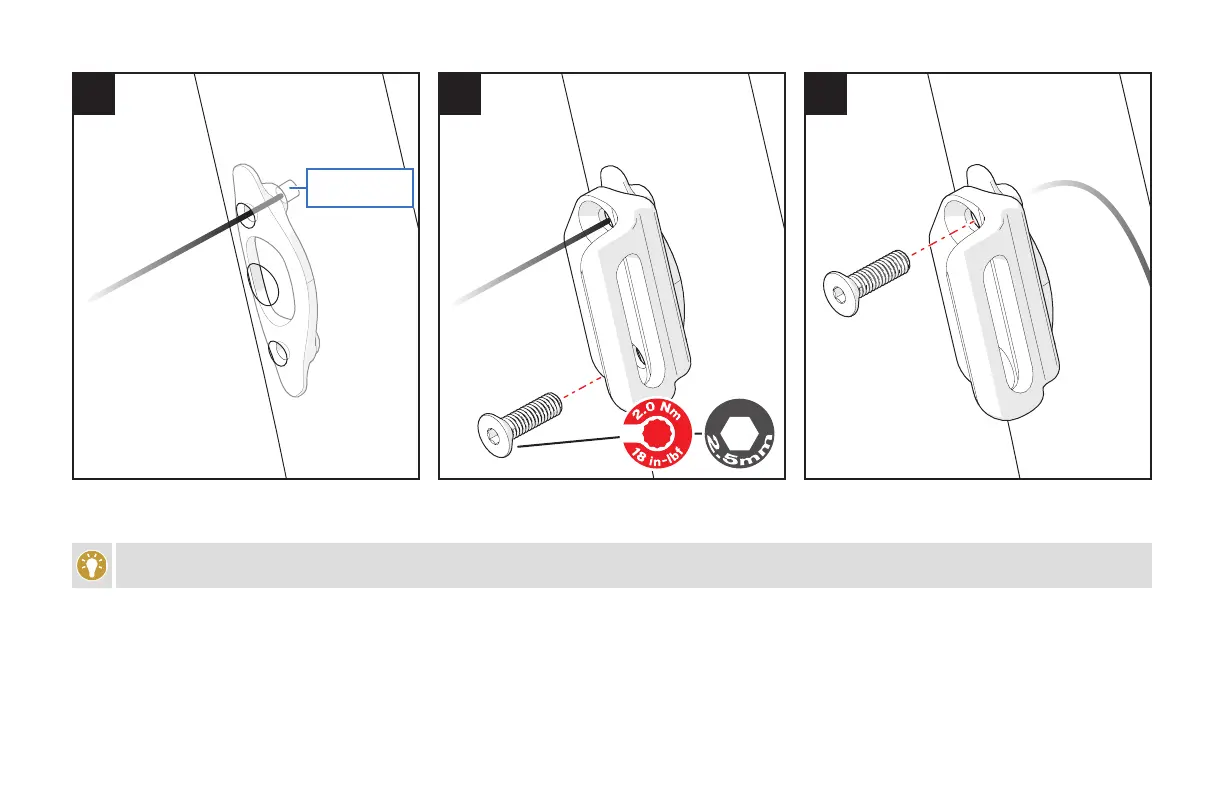 2.0 Nm
18 in-lbf
2.5mm